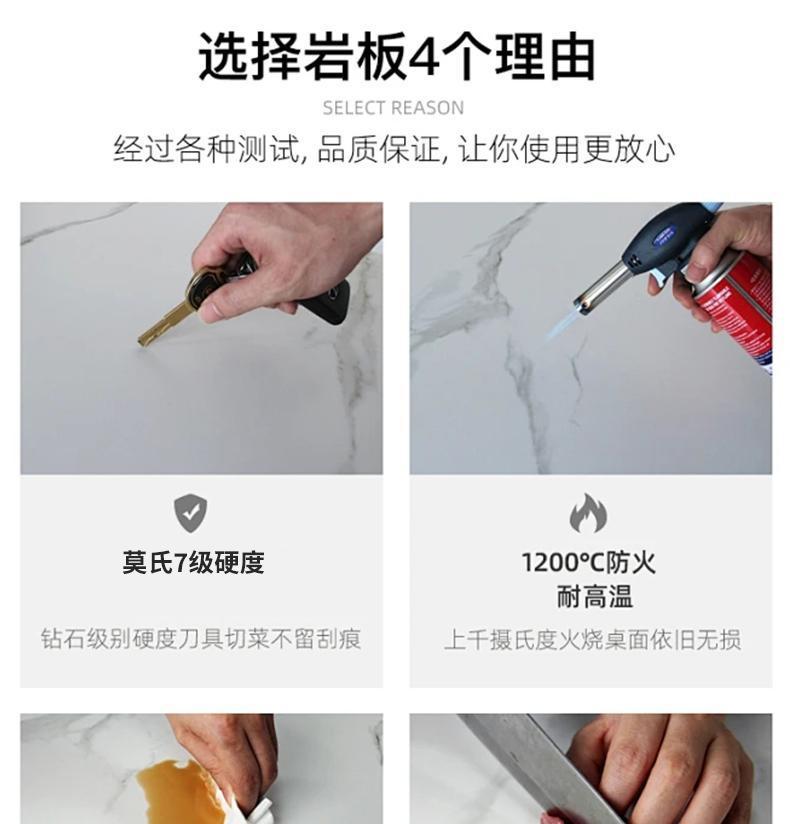 选择岩板4个理由

SELECT REASON

经过各种测试, 品质保证, 让你使用更放心

莫氏7级硬度

钻石级别硬度刀具切菜不留刮痕

1200°C防火
耐高温

上千摄氏度火烧桌面依旧无损