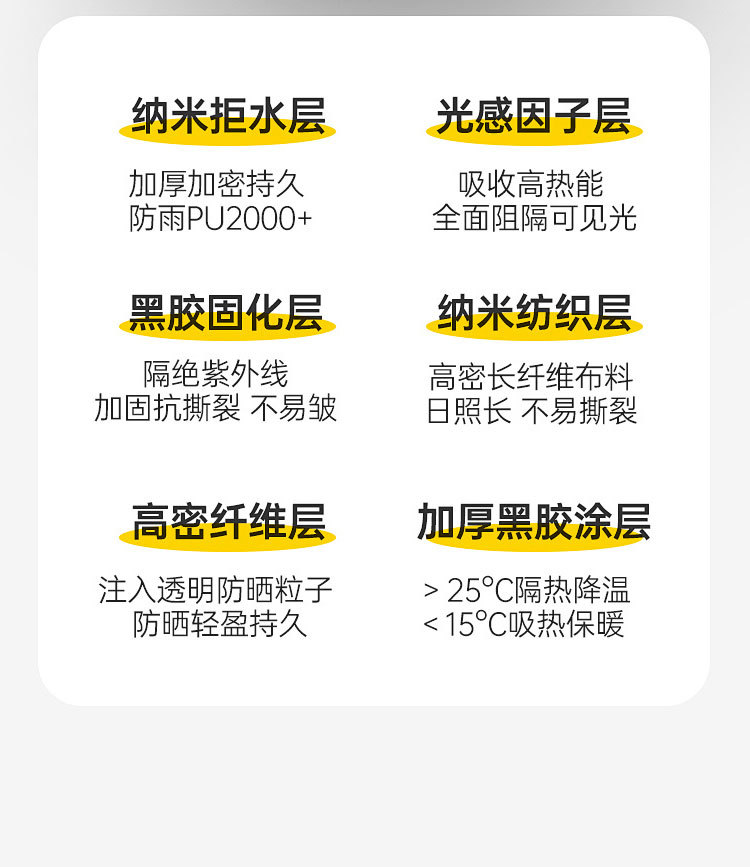 纳米拒水层

加厚加密持久
防雨PU2000+

光感因子层

吸收高热能
全面阻隔可见光

黑胶固化层

隔绝紫外线
加固抗撕裂 不易皱

纳米纺织层

高密长纤维布料
日照长 不易撕裂

高密纤维层

注入透明防晒粒子
防晒轻盈持久

加厚黑胶涂层

> 25°C隔热降温
< 15°C吸热保暖