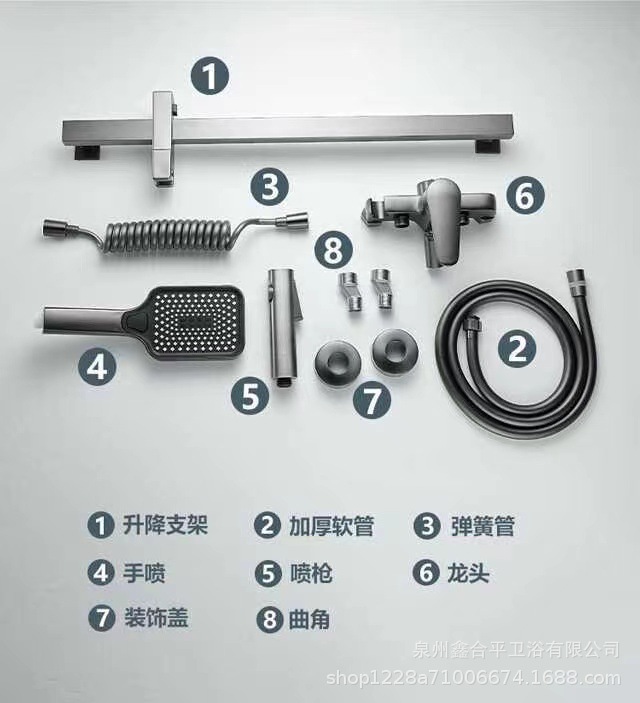 1
3
6
8
4
5
7
2

1 升降支架 2 加厚软管 3 弹簧管
4 手喷 5 喷枪 6 龙头
7 装饰盖 8 曲角

泉州鑫合平卫浴有限公司
shop1228a71006674.1688.com