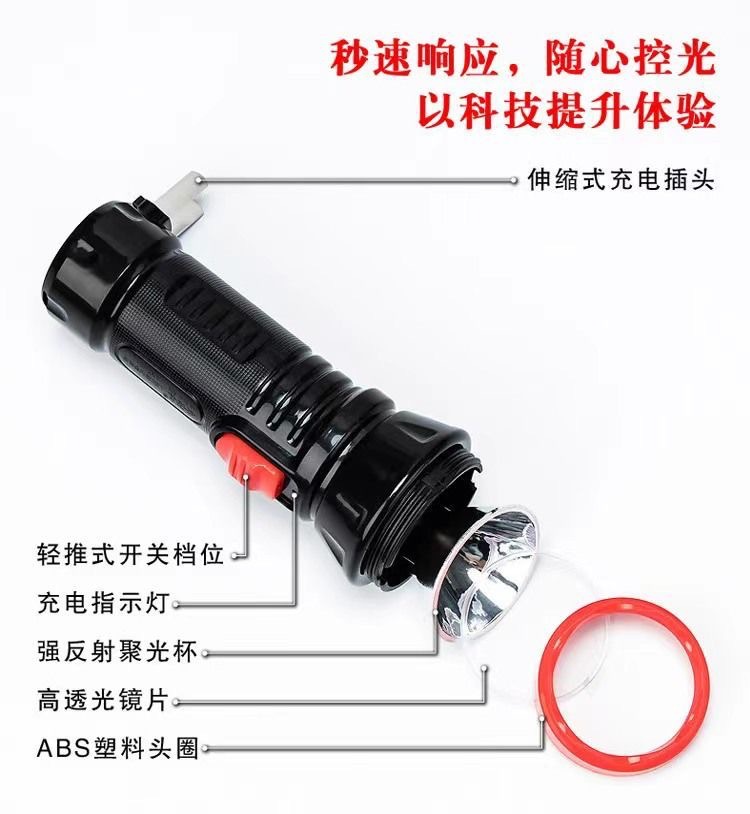 秒速响应，随心控光
以科技提升体验

伸缩式充电插头

轻推式开关档位

充电指示灯

强反射聚光杯

高透光镜片

ABS塑料头圈