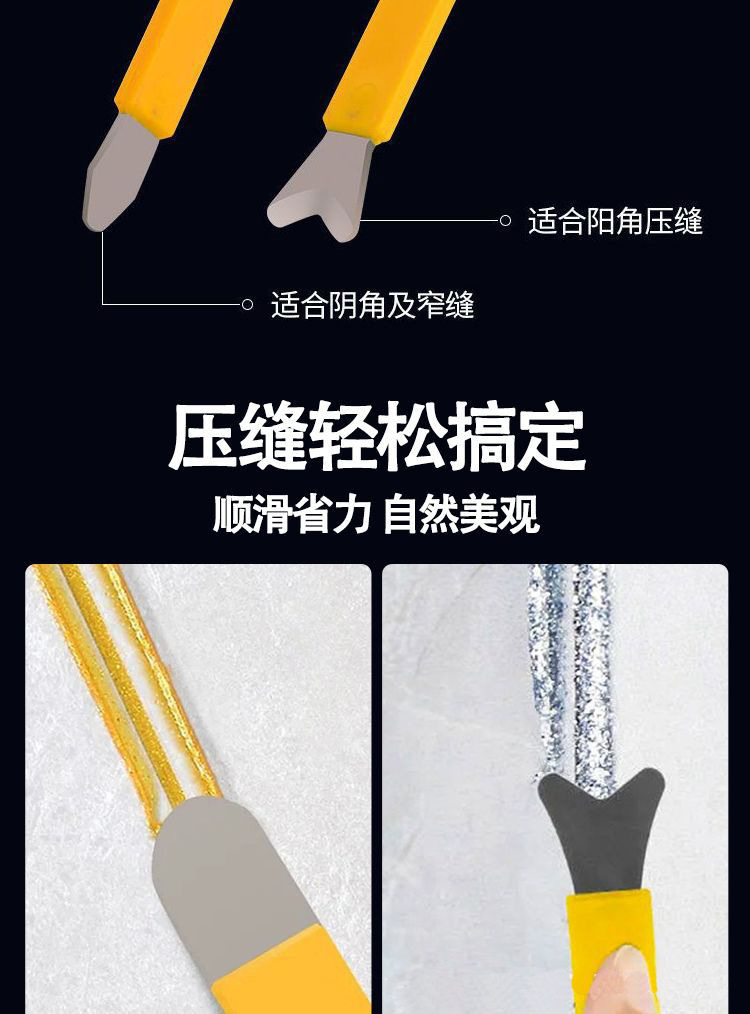 适合阳角压缝

适合阴角及窄缝

压缝轻松搞定

顺滑省力 自然美观