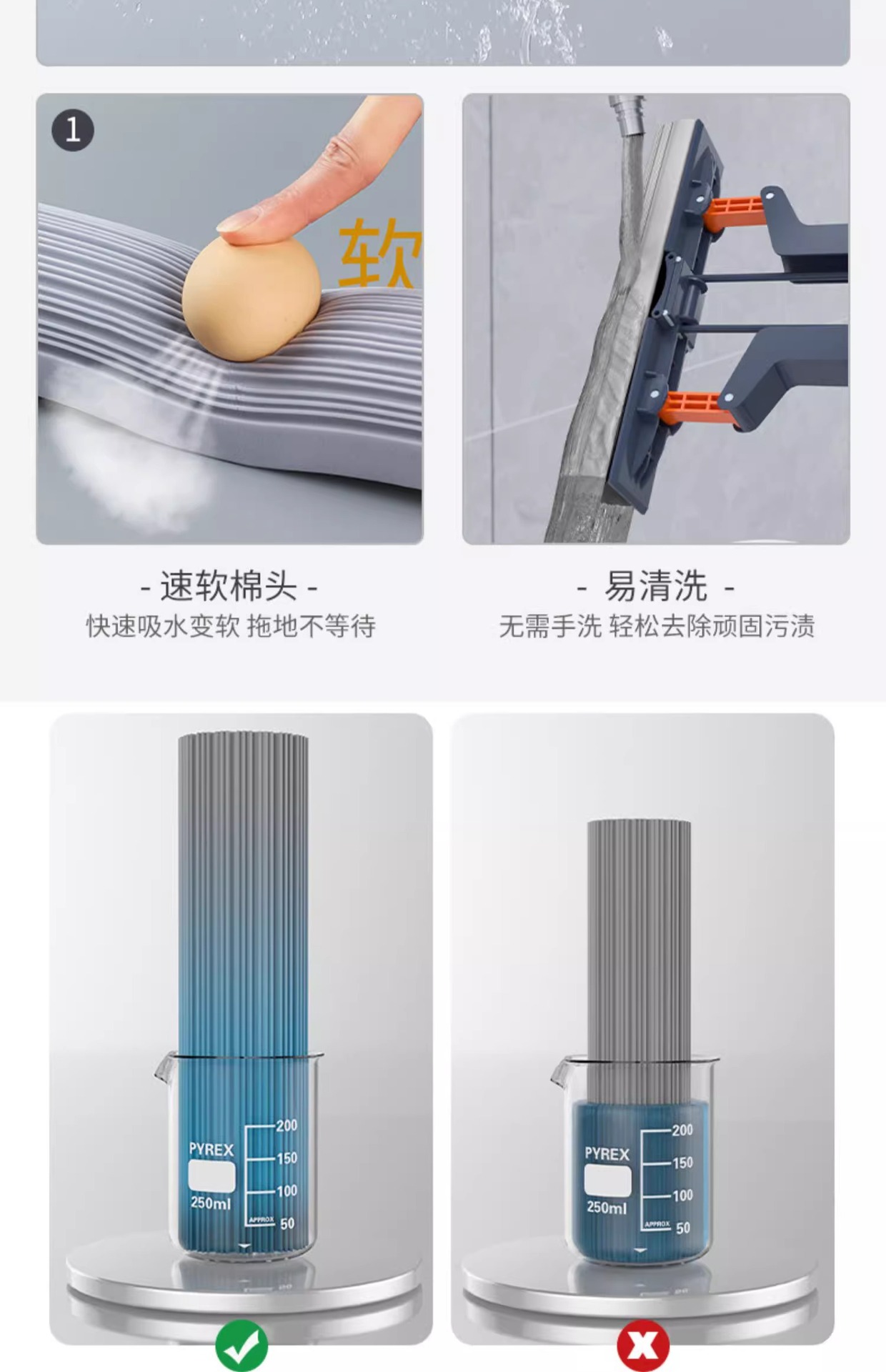 1

软

- 速软棉头 -
快速吸水变软 拖地不等待

- 易清洗 -
无需手洗 轻松去除顽固污渍

PYREX
250ml
200
150
100
APPROX
50

PYREX
250ml
200
150
100
APPROX
50