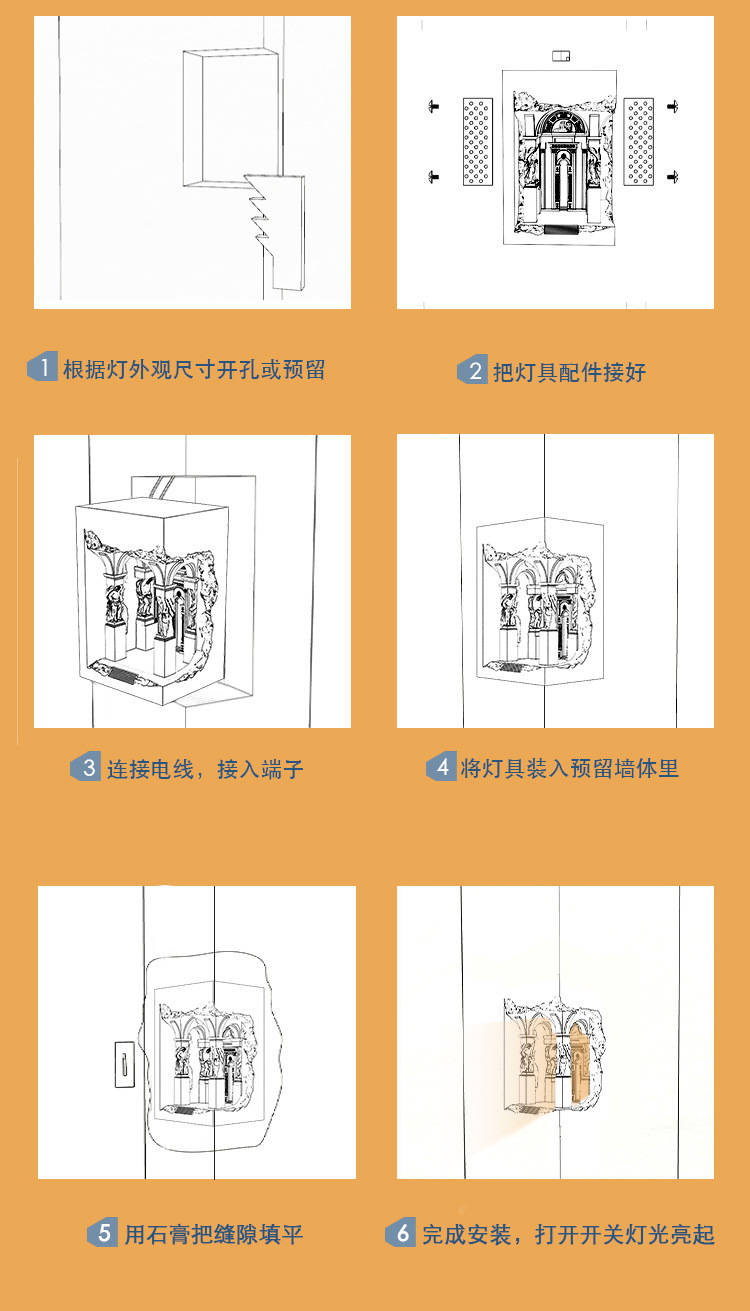 1 根据灯外观尺寸开孔或预留

2 把灯具配件接好

3 连接电线，接入端子

4 将灯具装入预留墙体里

5 用石膏把缝隙填平

6 完成安装，打开开关灯光亮起