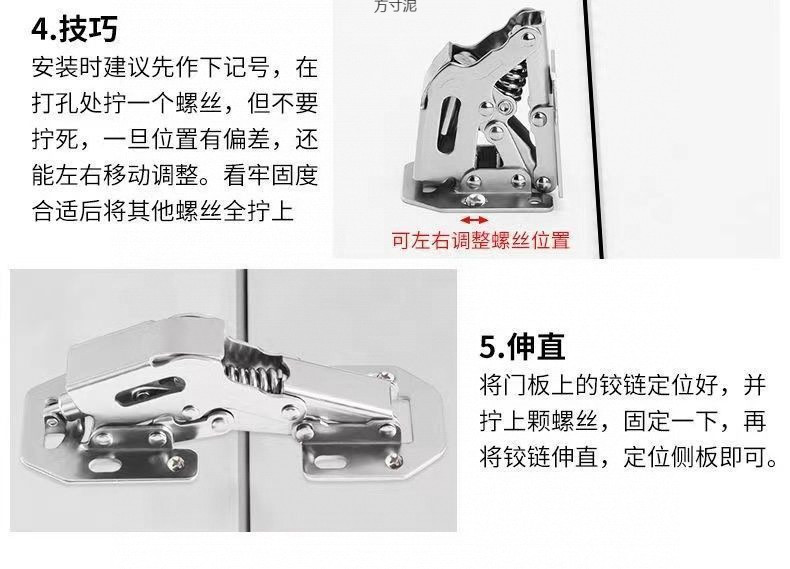 4.技巧
安装时建议先作下记号，在打孔处拧一个螺丝，但不要拧死，一旦位置有偏差，还能左右移动调整。看牢固度合适后将其他螺丝全拧上

方寸泥

可左右调整螺丝位置

5.伸直
将门板上的铰链定位好，并拧上颗螺丝，固定一下，再将铰链伸直，定位侧板即可。