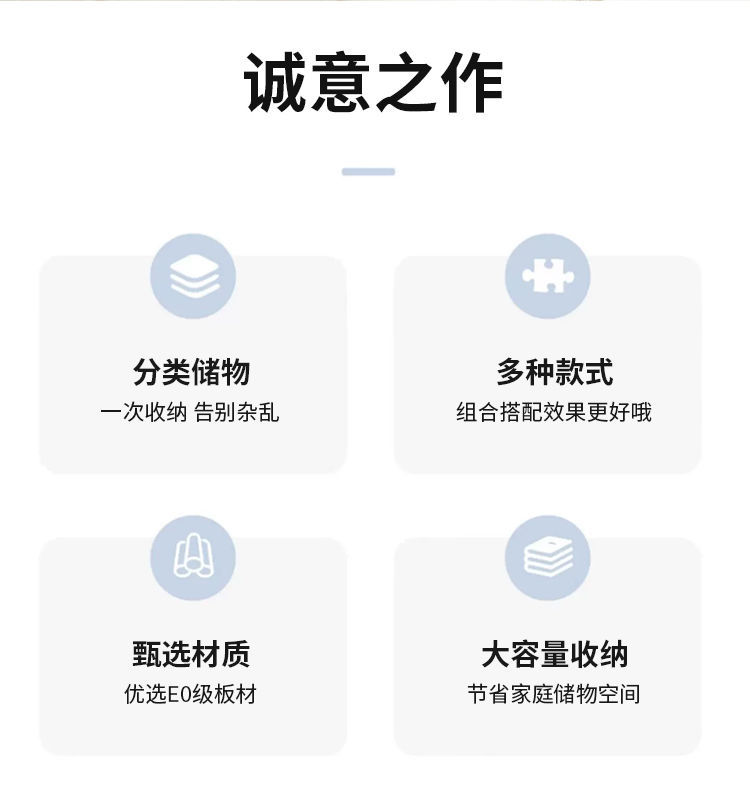 诚意之作

分类储物
一次收纳 告别杂乱

多种款式
组合搭配效果更好哦

甄选材质
优选E0级板材

大容量收纳
节省家庭储物空间