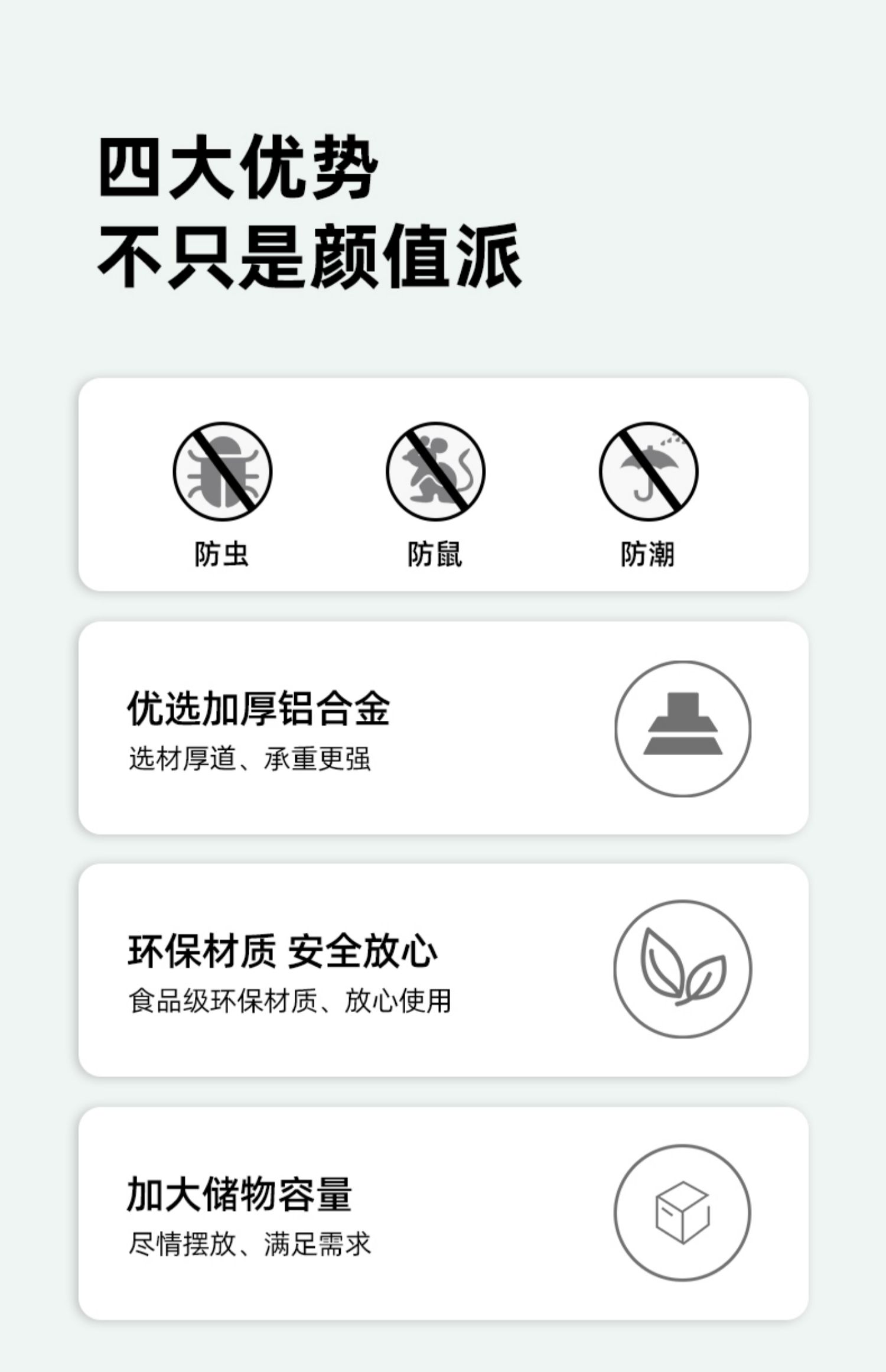 四大优势
不只是颜值派

防虫

防鼠

防潮

优选加厚铝合金
选材厚道、承重更强

环保材质 安全放心
食品级环保材质、放心使用

加大储物容量
尽情摆放、满足需求