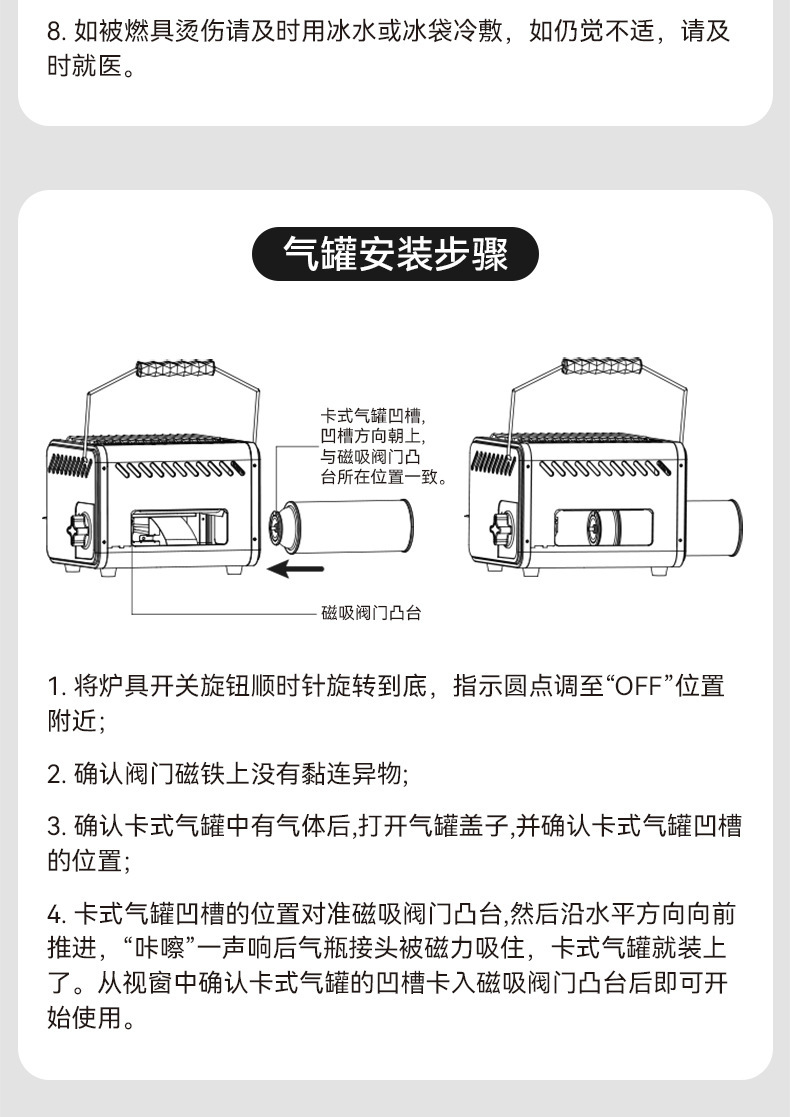 8. 如被燃具烫伤请及时用冰水或冰袋冷敷，如仍觉不适，请及时就医。

气罐安装步骤

卡式气罐凹槽，凹槽方向朝上，与磁吸阀门凸台所在位置一致。

磁吸阀门凸台

1. 将炉具开关旋钮顺时针旋转到底，指示圆点调至“OFF”位置附近；

2. 确认阀门磁铁上没有黏连异物；

3. 确认卡式气罐中有气体后,打开气罐盖子,并确认卡式气罐凹槽的位置；

4. 卡式气罐凹槽的位置对准磁吸阀门凸台,然后沿水平方向向前推进，“咔嚓”一声响后气瓶接头被磁力吸住，卡式气罐就装上了。从视窗中确认卡式气罐的凹槽卡入磁吸阀门凸台后即可开始使用。