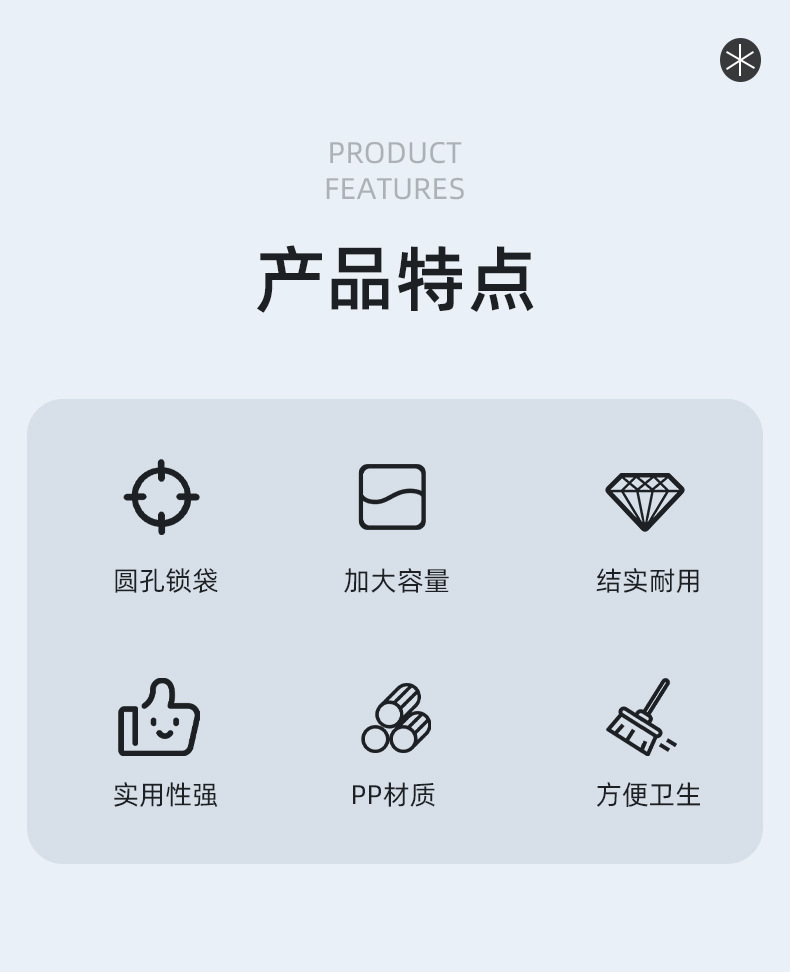 PRODUCT
FEATURES

产品特点

圆孔锁袋

加大容量

结实耐用

实用性强

PP材质

方便卫生