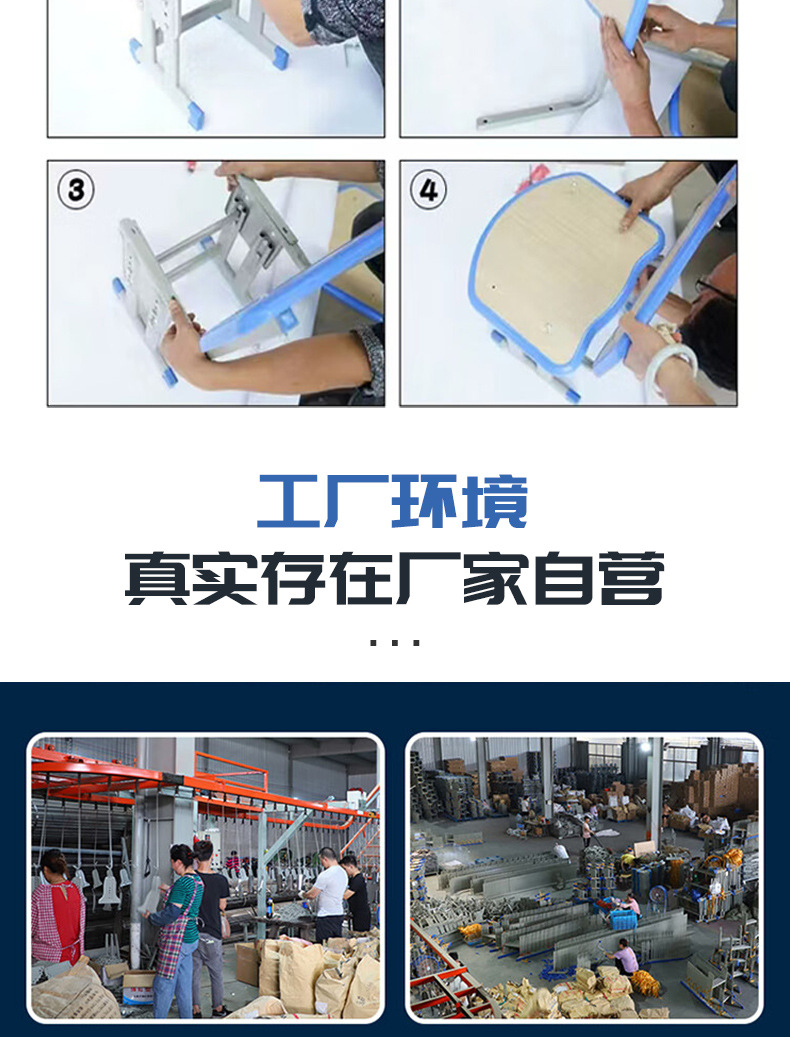 3

4

工厂环境
真实存在厂家自营
...