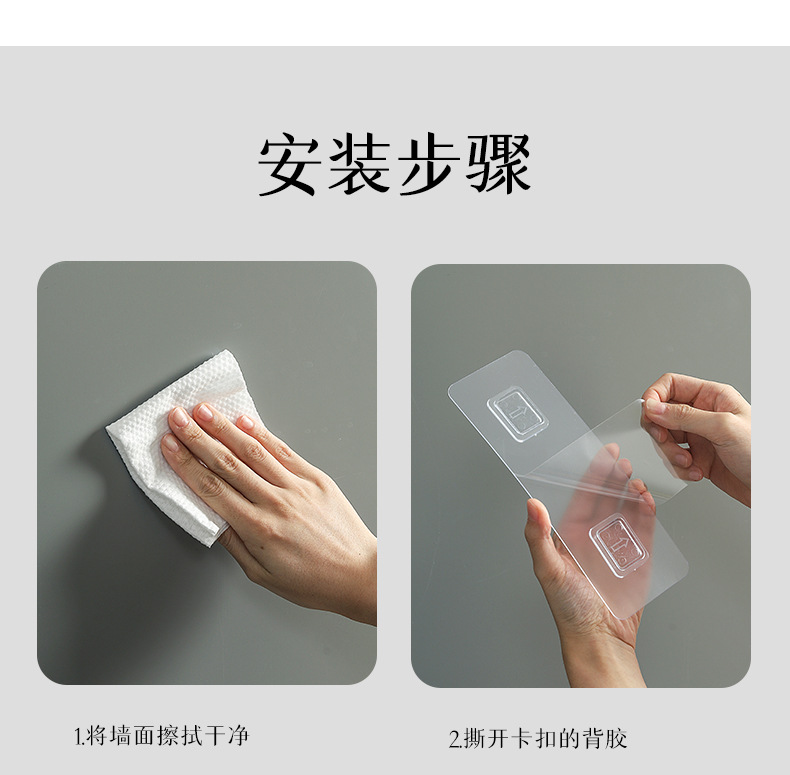 安装步骤

1.将墙面擦拭干净

2.撕开卡扣的背胶