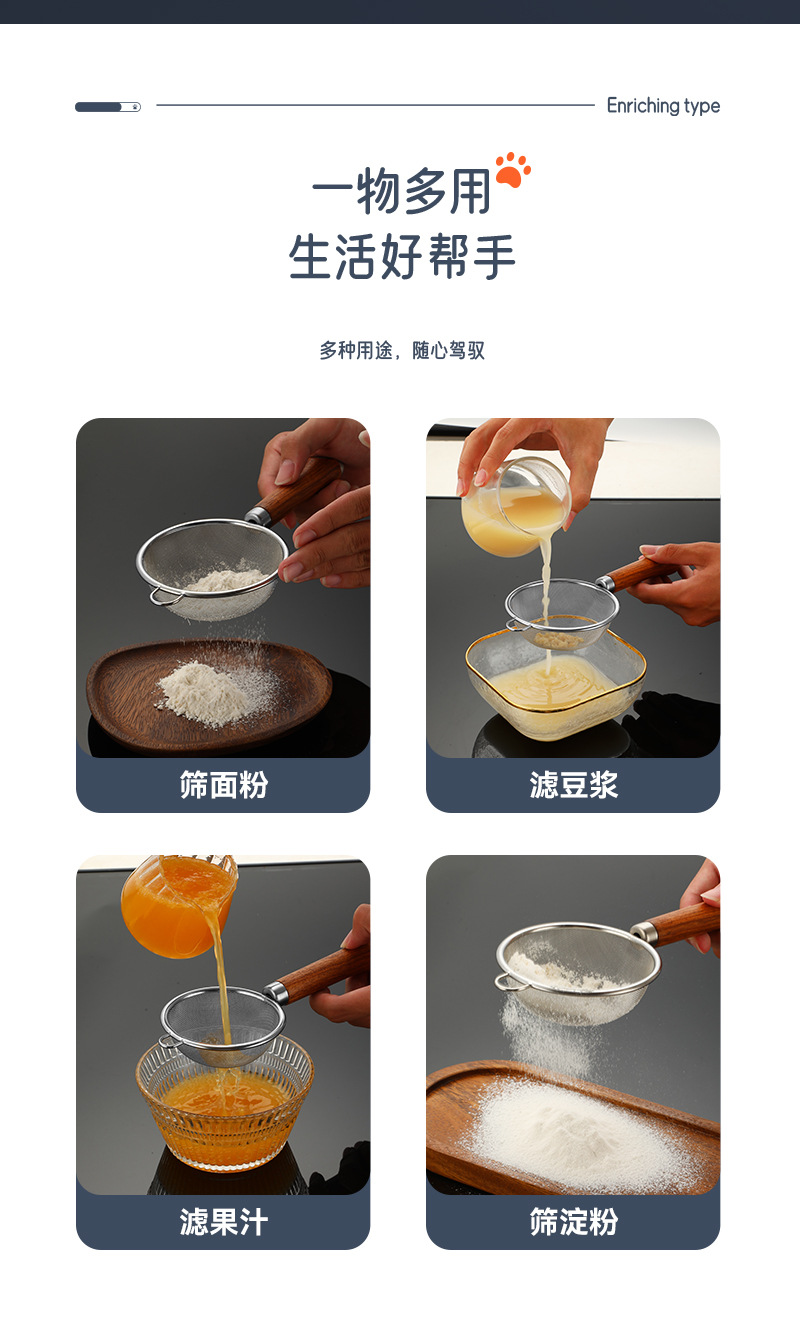 Enriching type

一物多用
生活好帮手

多种用途，随心驾驭

筛面粉

滤豆浆

滤果汁

筛淀粉