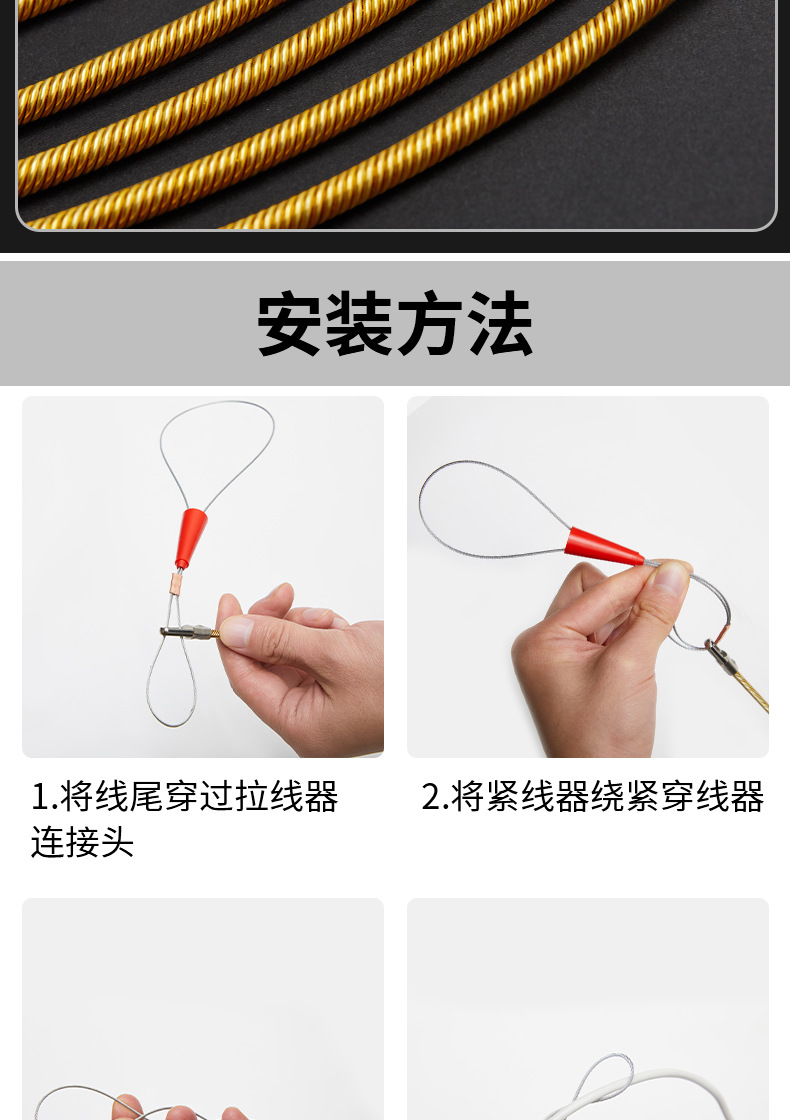 安装方法

1.将线尾穿过拉线器连接头

2.将紧线器绕紧穿线器