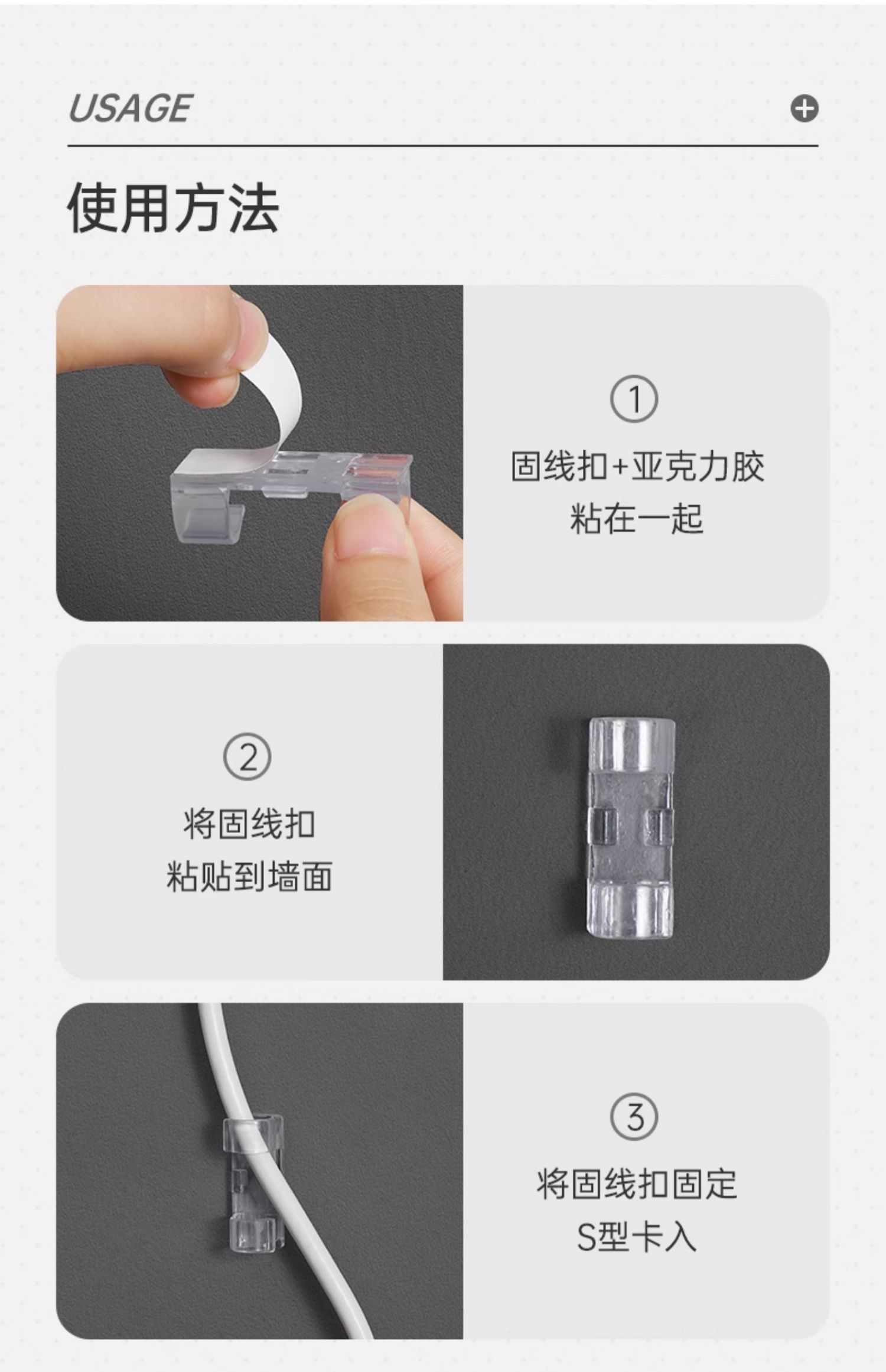 USAGE

使用方法

①
固线扣+亚克力胶
粘在一起

②
将固线扣
粘贴到墙面

③
将固线扣固定
S型卡入