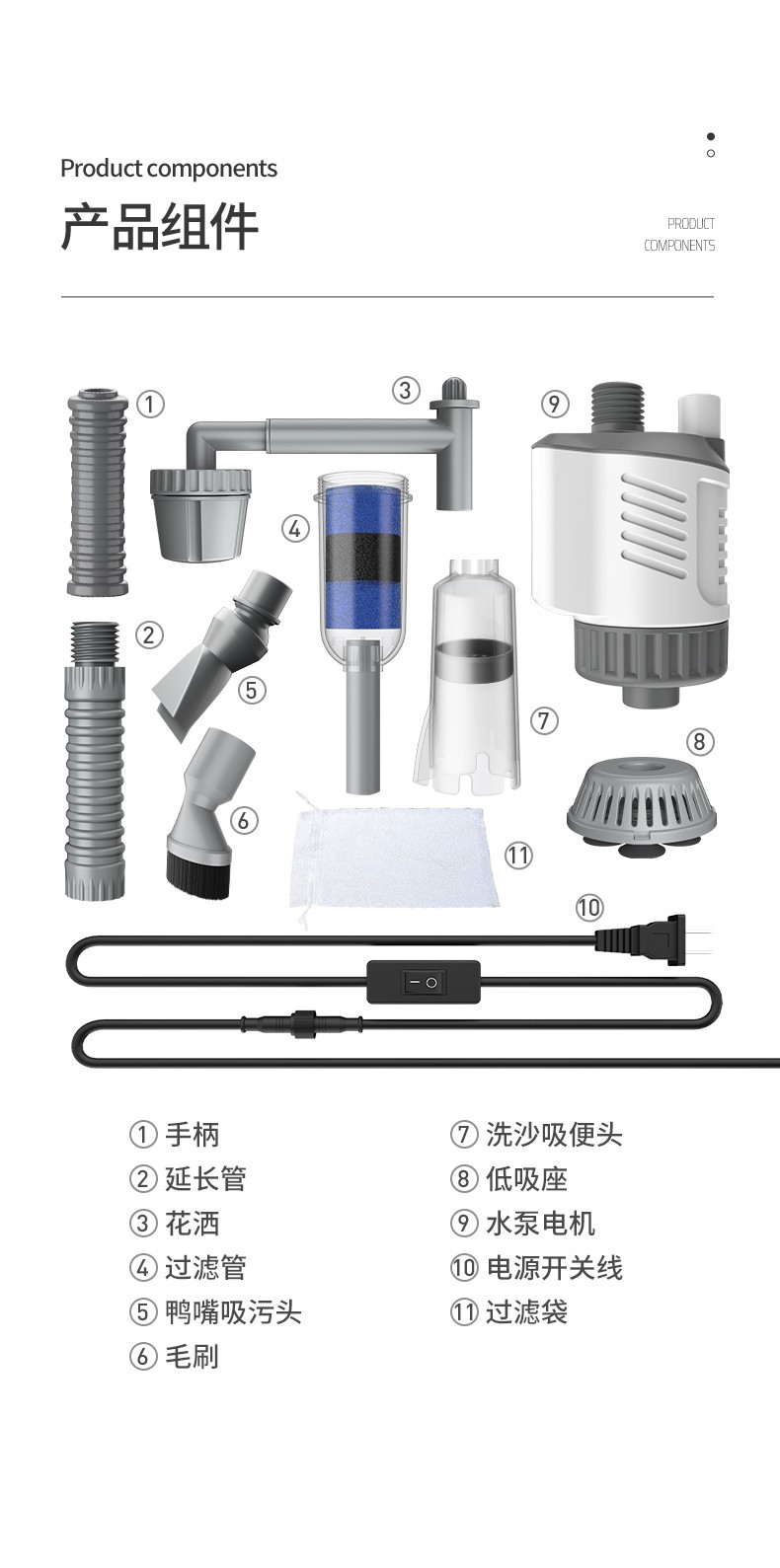 Product components
产品组件

PRODUCT
COMPONENTS

①
③
⑨
④
②
⑤
⑦
⑧
⑥
⑪
⑩

① 手柄
② 延长管
③ 花洒
④ 过滤管
⑤ 鸭嘴吸污头
⑥ 毛刷

⑦ 洗沙吸便头
⑧ 低吸座
⑨ 水泵电机
⑩ 电源开关线
⑪ 过滤袋