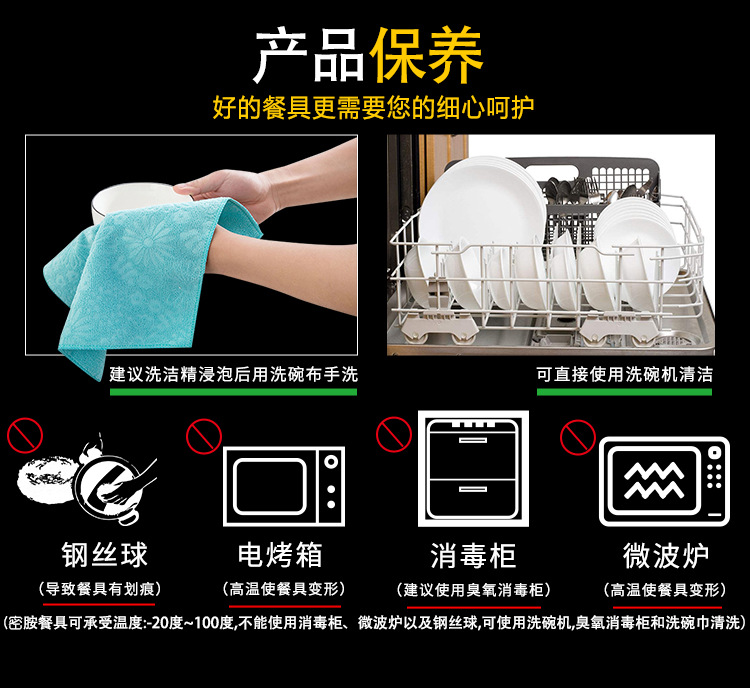 产品保养

好的餐具更需要您的细心呵护

建议洗洁精浸泡后用洗碗布手洗

可直接使用洗碗机清洁

钢丝球
(导致餐具有划痕)

电烤箱
(高温使餐具变形)

消毒柜
(建议使用臭氧消毒柜)

微波炉
(高温使餐具变形)

(密胺餐具可承受温度:-20度~100度,不能使用消毒柜、微波炉以及钢丝球,可使用洗碗机,臭氧消毒柜和洗碗巾清洗)