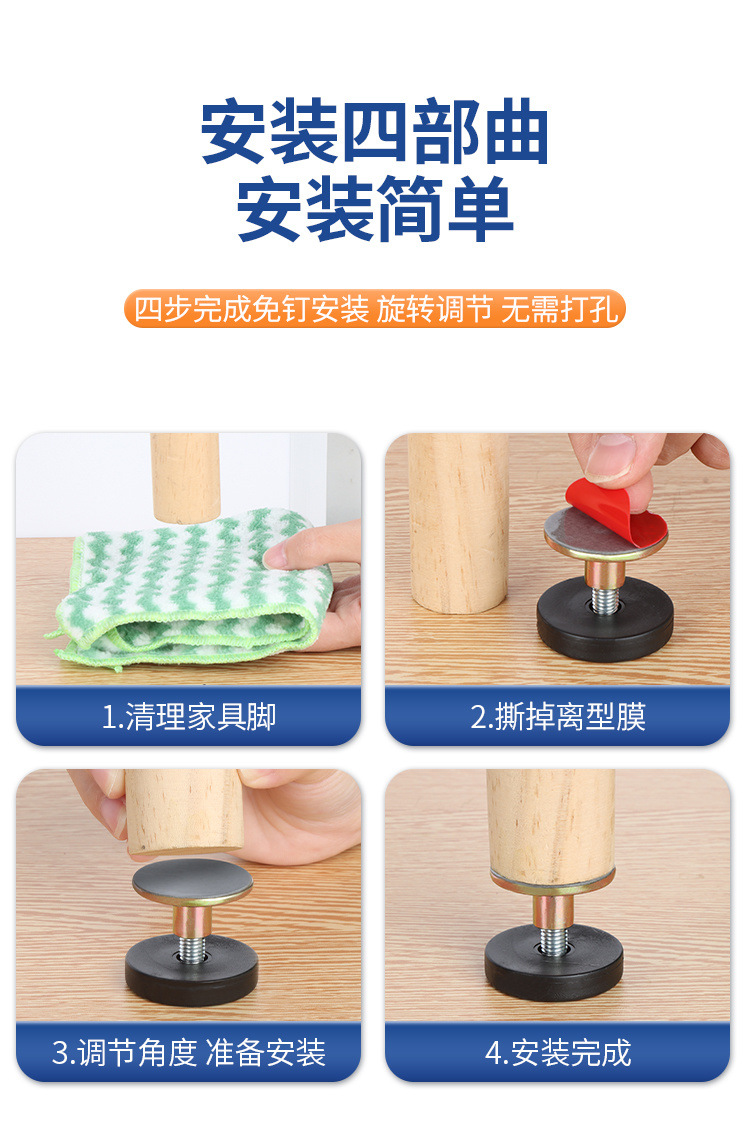 安装四部曲
安装简单

四步完成免钉安装 旋转调节 无需打孔

1.清理家具脚

2.撕掉离型膜

3.调节角度 准备安装

4.安装完成