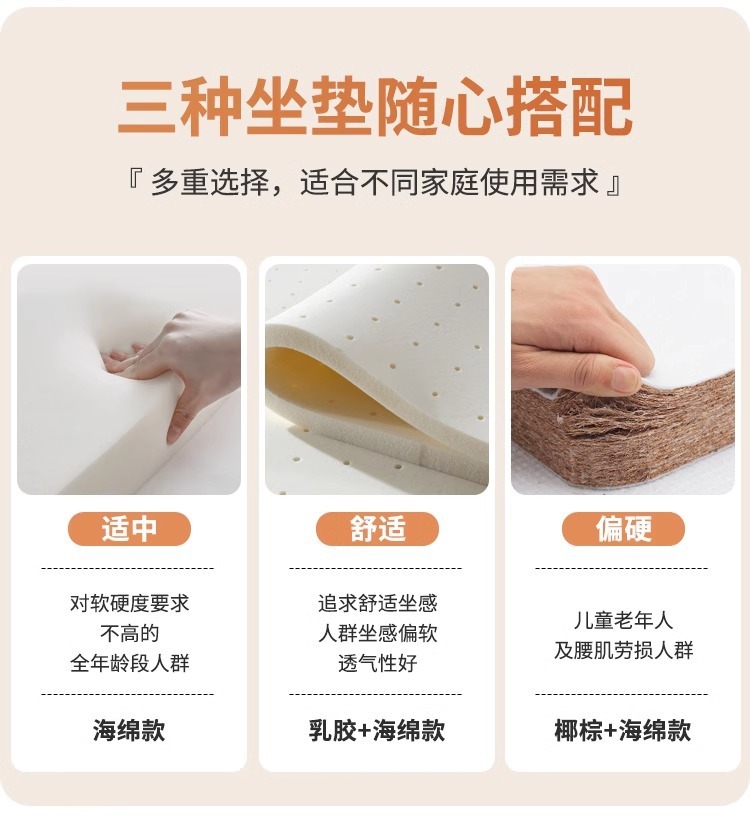 三种坐垫随心搭配

『 多重选择，适合不同家庭使用需求 』

适中

对软硬度要求
不高的
全年龄段人群

海绵款

舒适

追求舒适坐感
人群坐感偏软
透气性好

乳胶+海绵款

偏硬

儿童老年人
及腰肌劳损人群

椰棕+海绵款