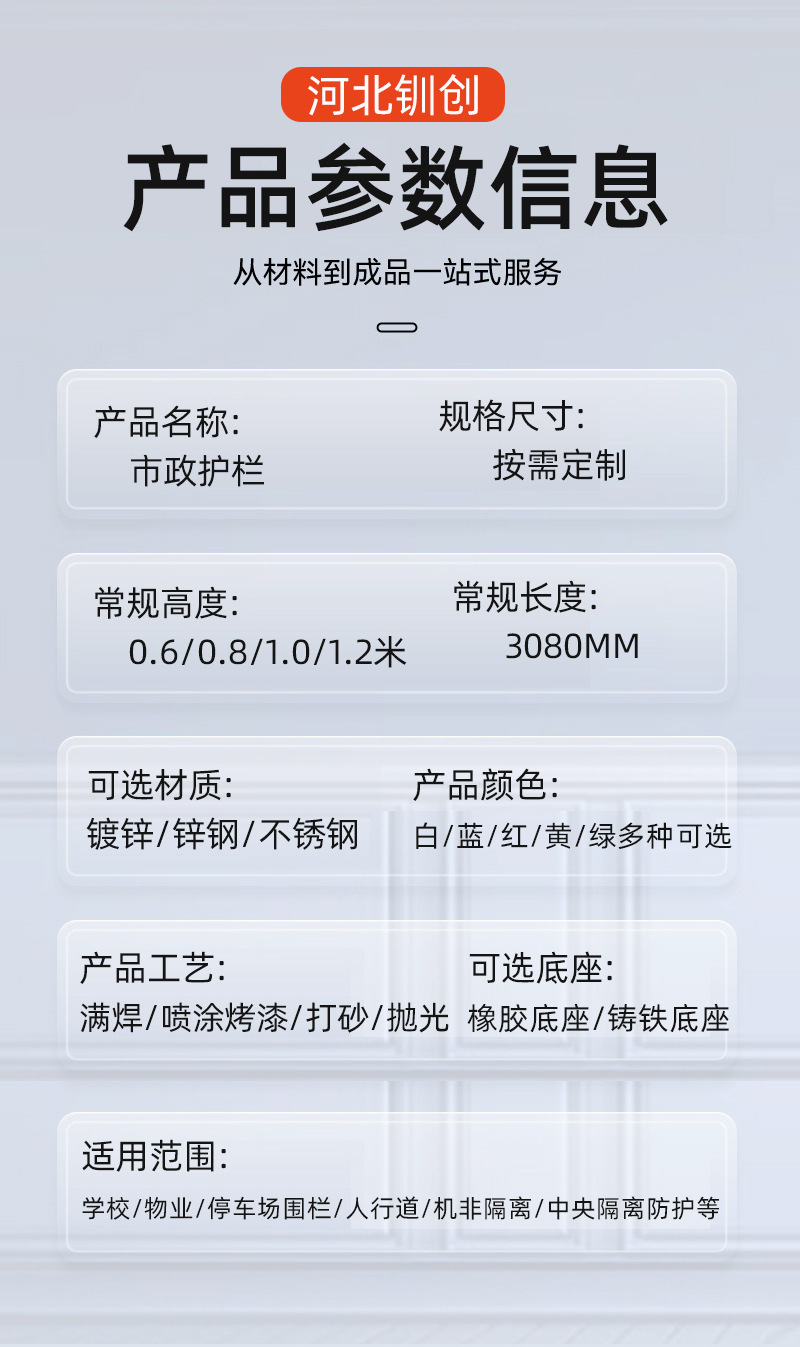 河北钏创

产品参数信息

从材料到成品一站式服务

产品名称:
市政护栏

规格尺寸:
按需定制

常规高度:
0.6/0.8/1.0/1.2米

常规长度:
3080MM

可选材质:
镀锌/锌钢/不锈钢

产品颜色:
白/蓝/红/黄/绿多种可选

产品工艺:
满焊/喷涂烤漆/打砂/抛光

可选底座:
橡胶底座/铸铁底座

适用范围:
学校/物业/停车场围栏/人行道/机非隔离/中央隔离防护等