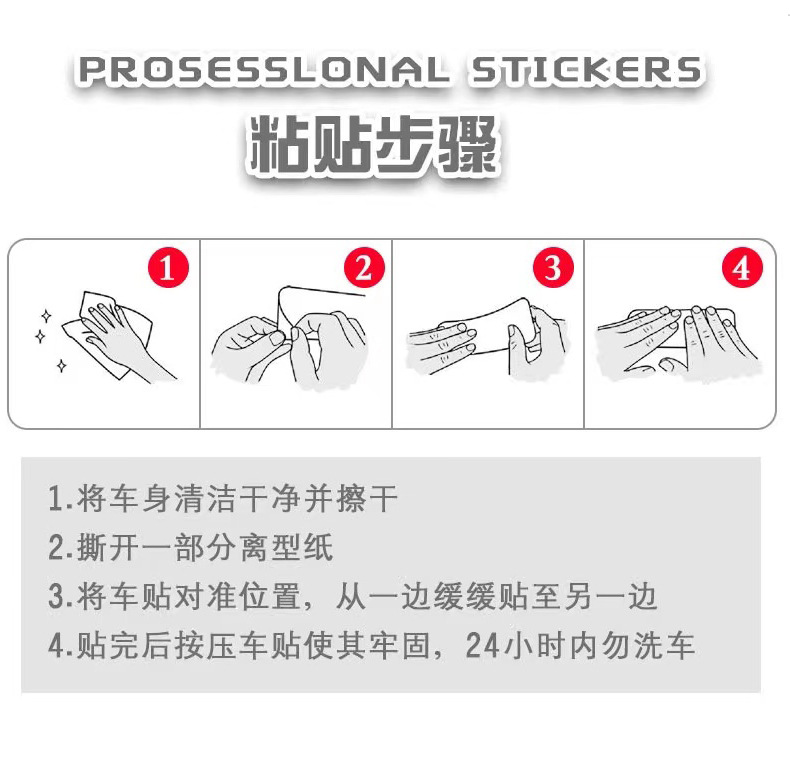 PROSESSLONAL STICKERS
粘贴步骤

1

2

3

4

1.将车身清洁干净并擦干
2.撕开一部分离型纸
3.将车贴对准位置，从一边缓缓贴至另一边
4.贴完后按压车贴使其牢固，24小时内勿洗车