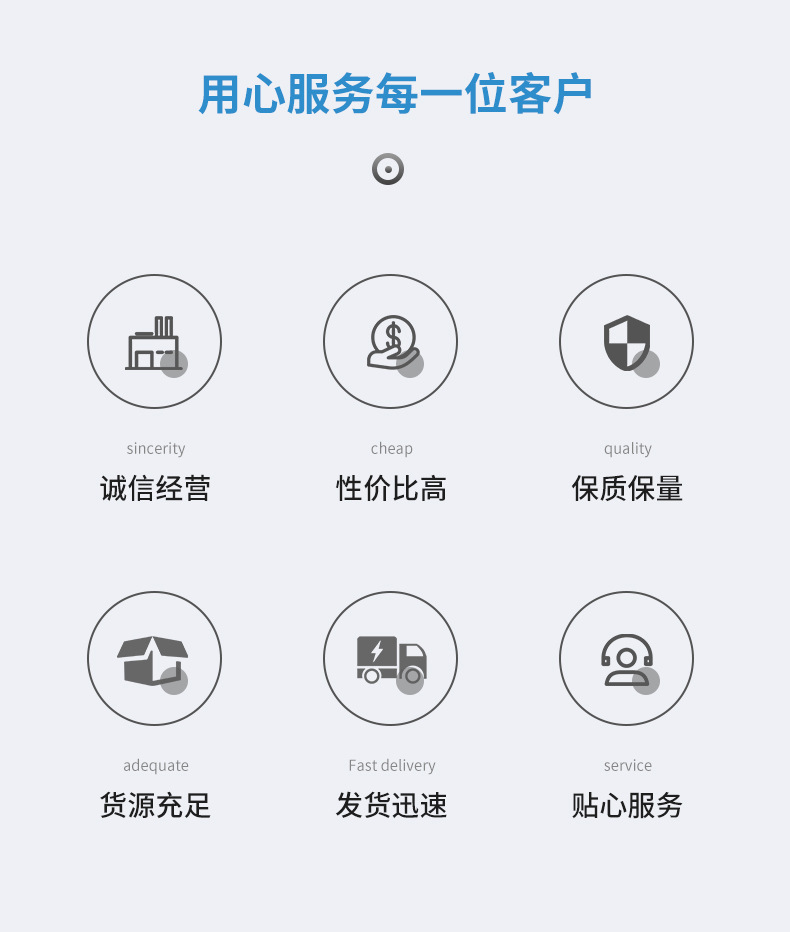 用心服务每一位客户

sincerity
诚信经营

cheap
性价比高

quality
保质保量

adequate
货源充足

Fast delivery
发货迅速

service
贴心服务