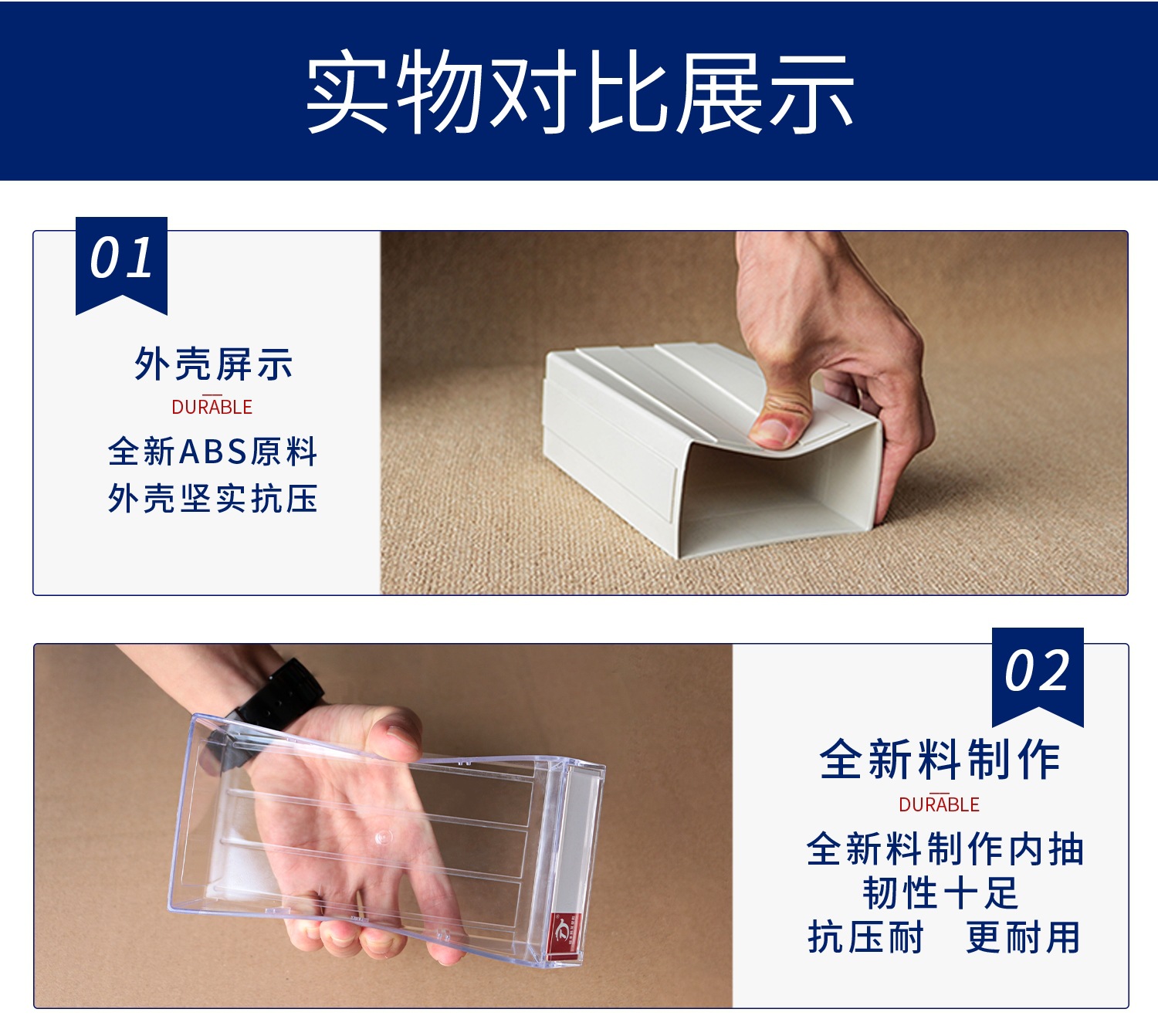 实物对比展示

01

外壳屏示

DURABLE

全新ABS原料
外壳坚实抗压

02

全新料制作

DURABLE

全新料制作内抽
韧性十足
抗压耐 更耐用