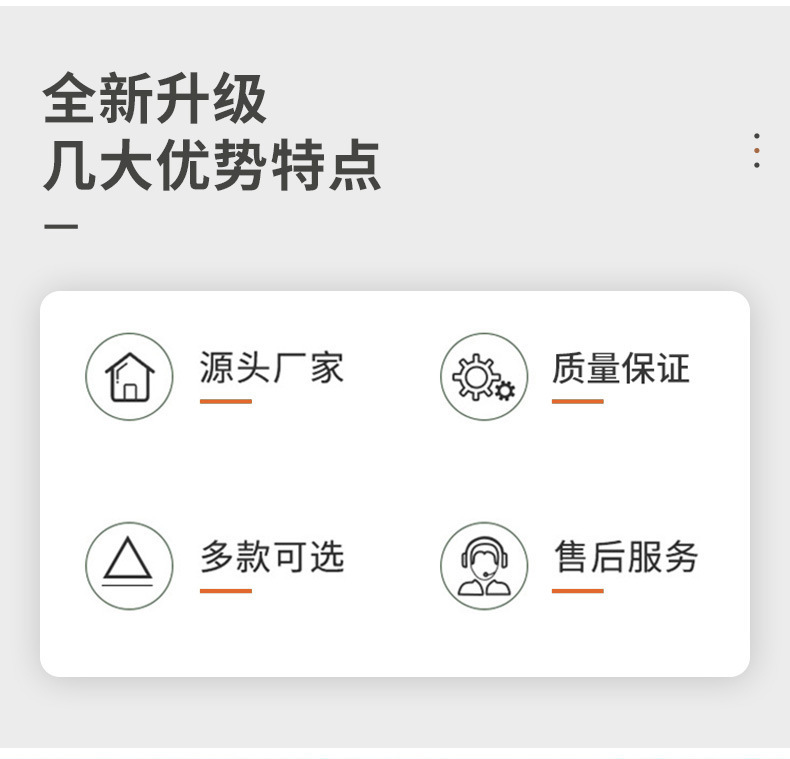 全新升级
几大优势特点

源头厂家

质量保证

多款可选

售后服务