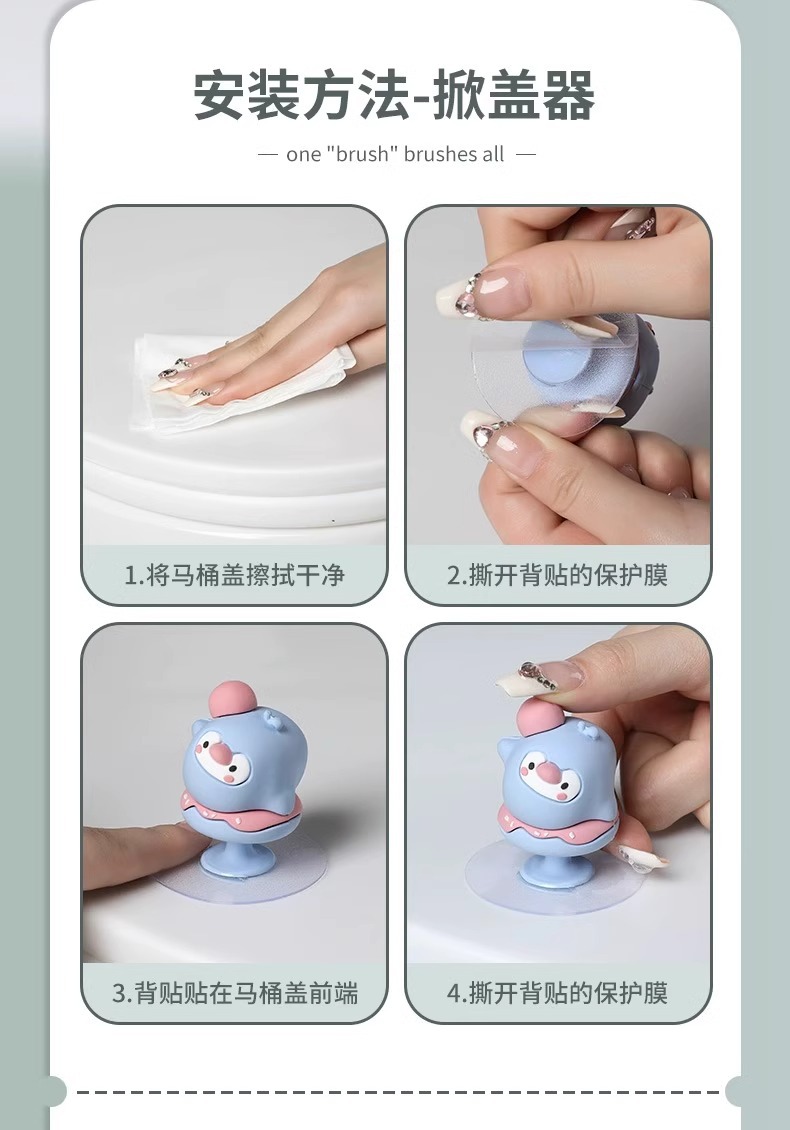 安装方法-掀盖器

— one "brush" brushes all —

1.将马桶盖擦拭干净

2.撕开背贴的保护膜

3.背贴贴在马桶盖前端

4.撕开背贴的保护膜