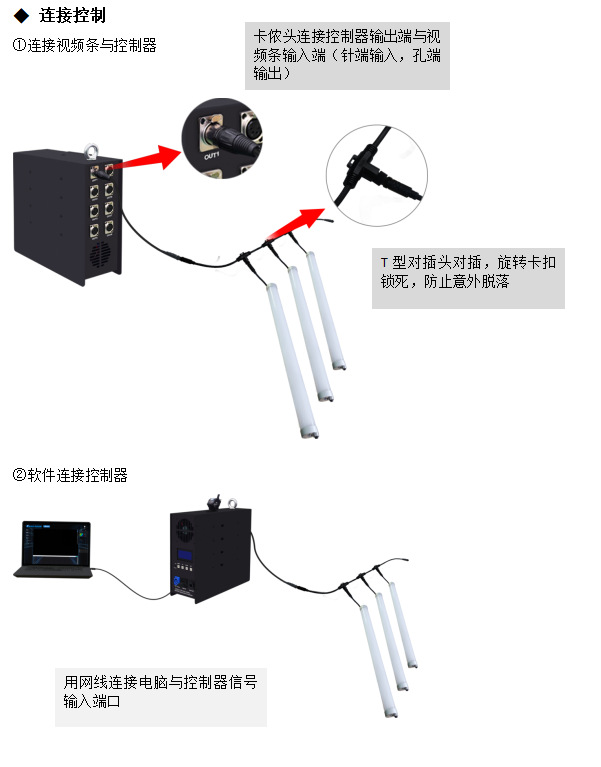 ◆ 连接控制

①连接视频条与控制器

卡侬头连接控制器输出端与视频条输入端（针端输入，孔端输出）

OUT1

T 型对插头对插，旋转卡扣锁死，防止意外脱落

②软件连接控制器

用网线连接电脑与控制器信号输入端口