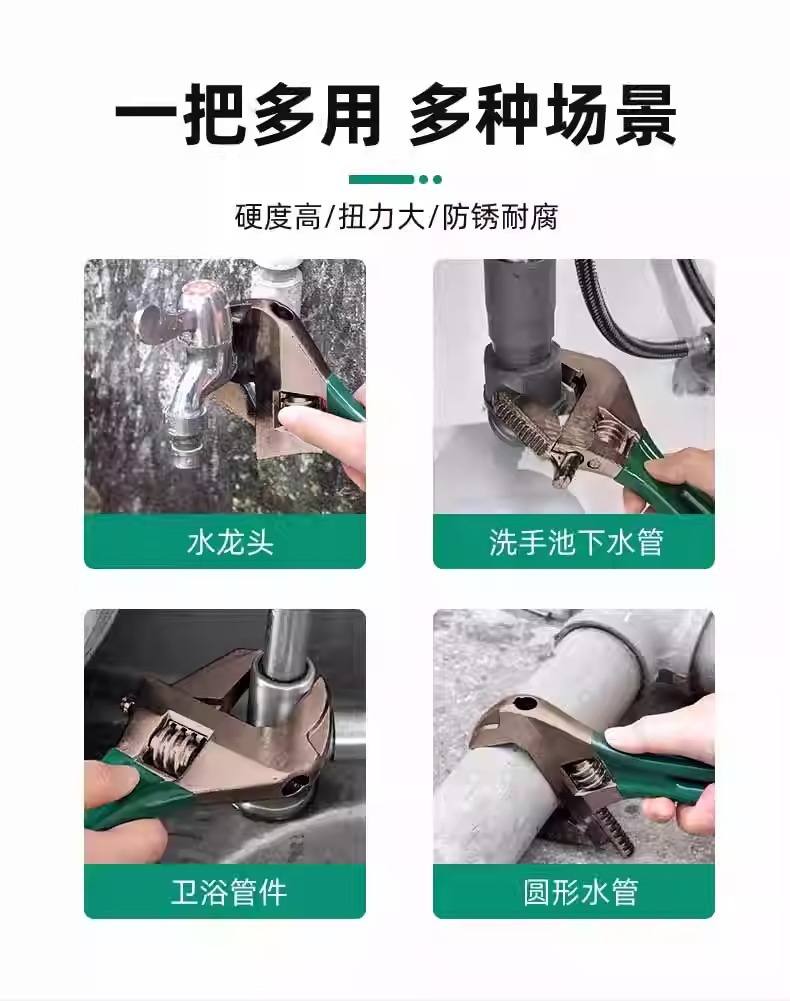 一把多用 多种场景

硬度高/扭力大/防锈耐腐

水龙头

洗手池下水管

卫浴管件

圆形水管