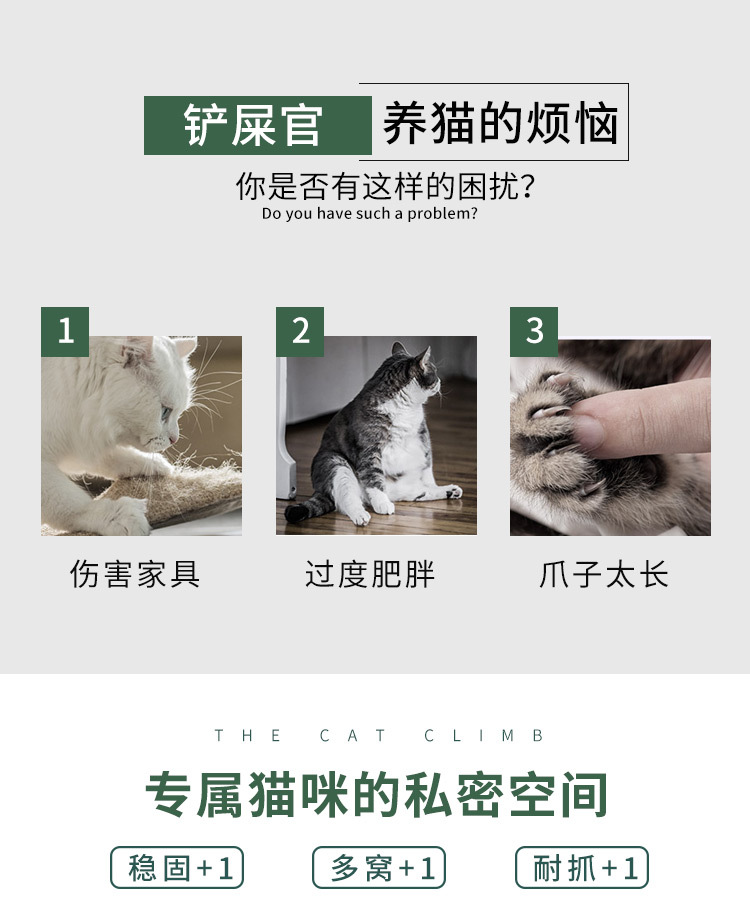 铲屎官 养猫的烦恼

你是否有这样的困扰?
Do you have such a problem?

1
伤害家具

2
过度肥胖

3
爪子太长

THE CAT CLIMB

专属猫咪的私密空间

稳固+1　多窝+1　耐抓+1