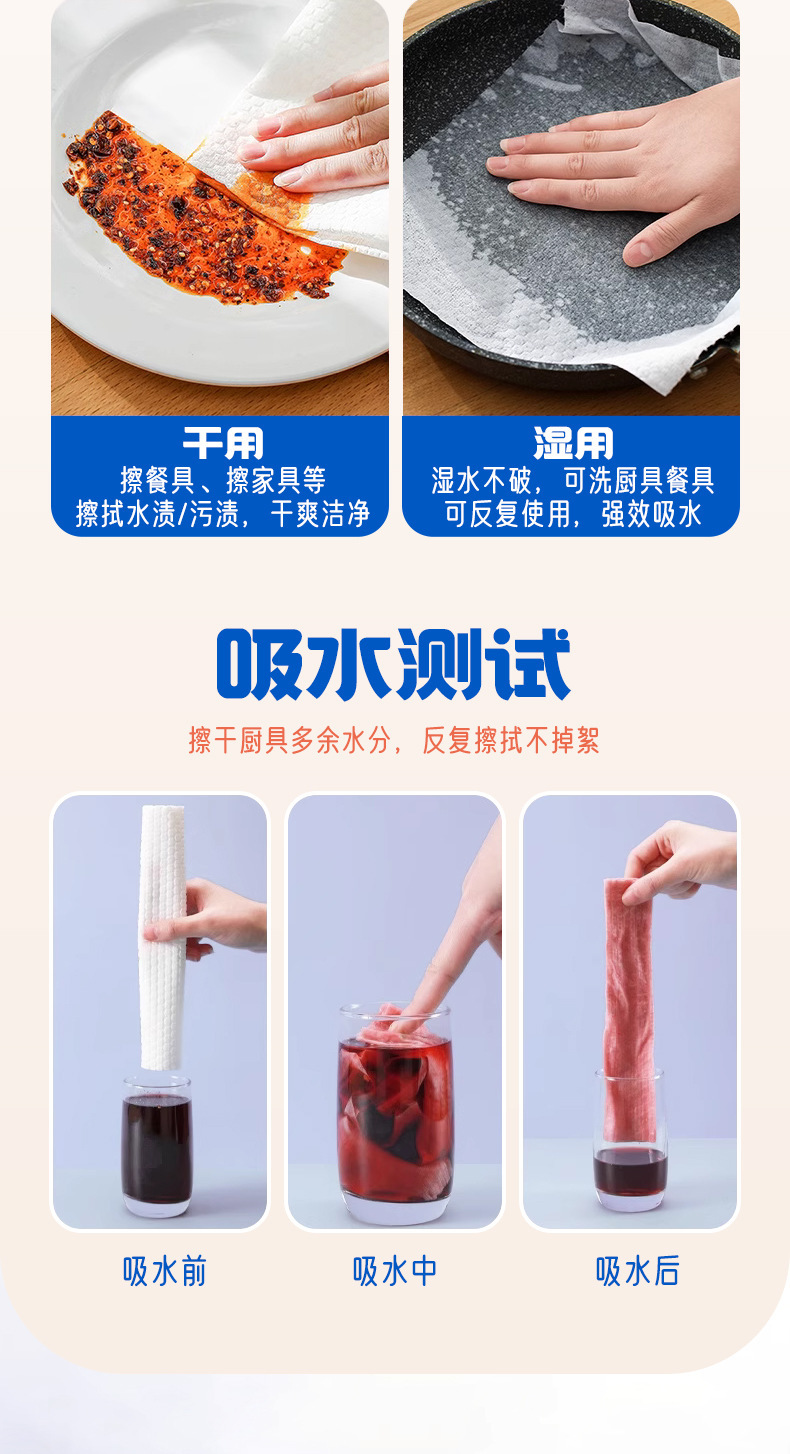 干用
擦餐具、擦家具等
擦拭水渍/污渍，干爽洁净

湿用
湿水不破，可洗厨具餐具
可反复使用，强效吸水

吸水测试

擦干厨具多余水分，反复擦拭不掉絮

吸水前

吸水中

吸水后