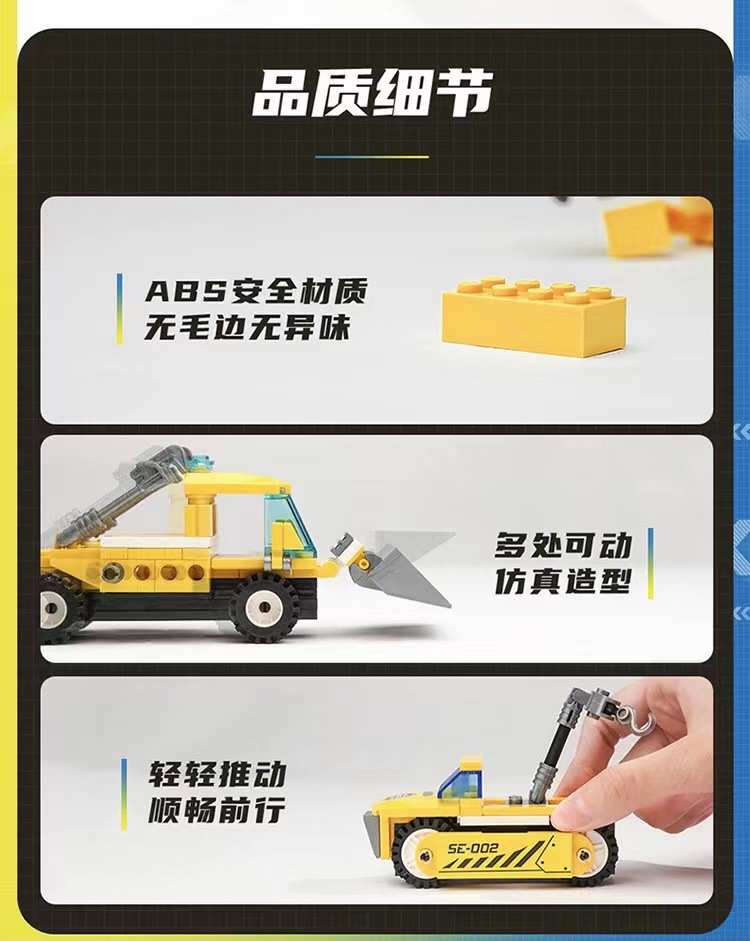 品质细节

ABS安全材质
无毛边无异味

多处可动
仿真造型

轻轻推动
顺畅前行

SE-002