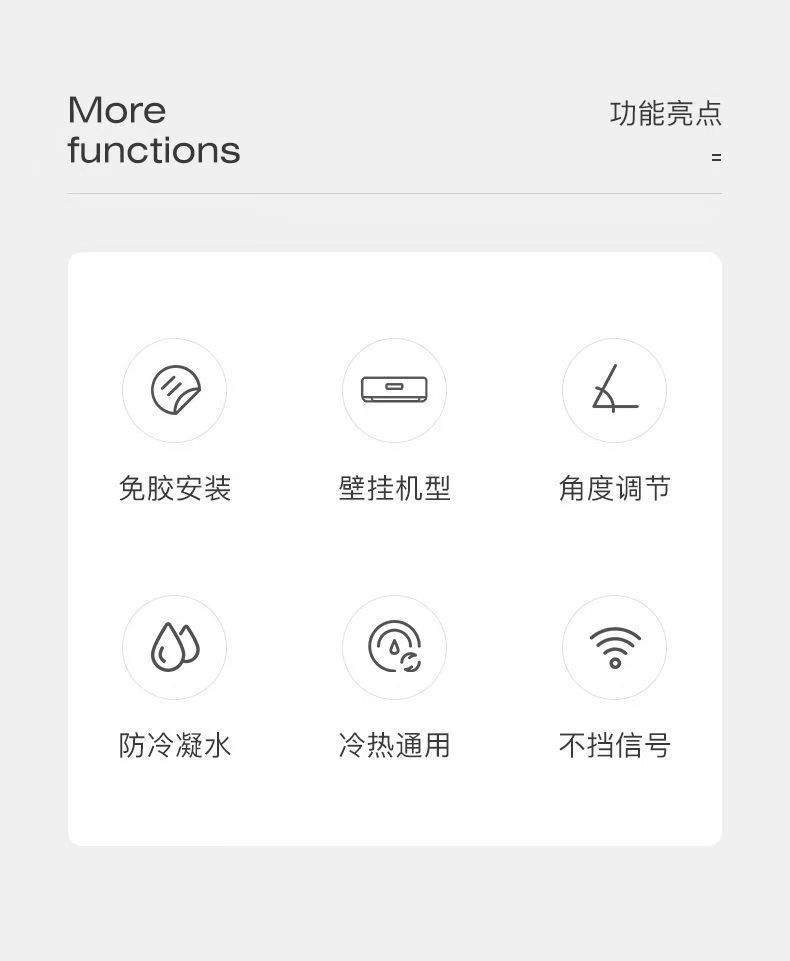 More
functions

功能亮点

=

免胶安装

壁挂机型

角度调节

防冷凝水

冷热通用

不挡信号