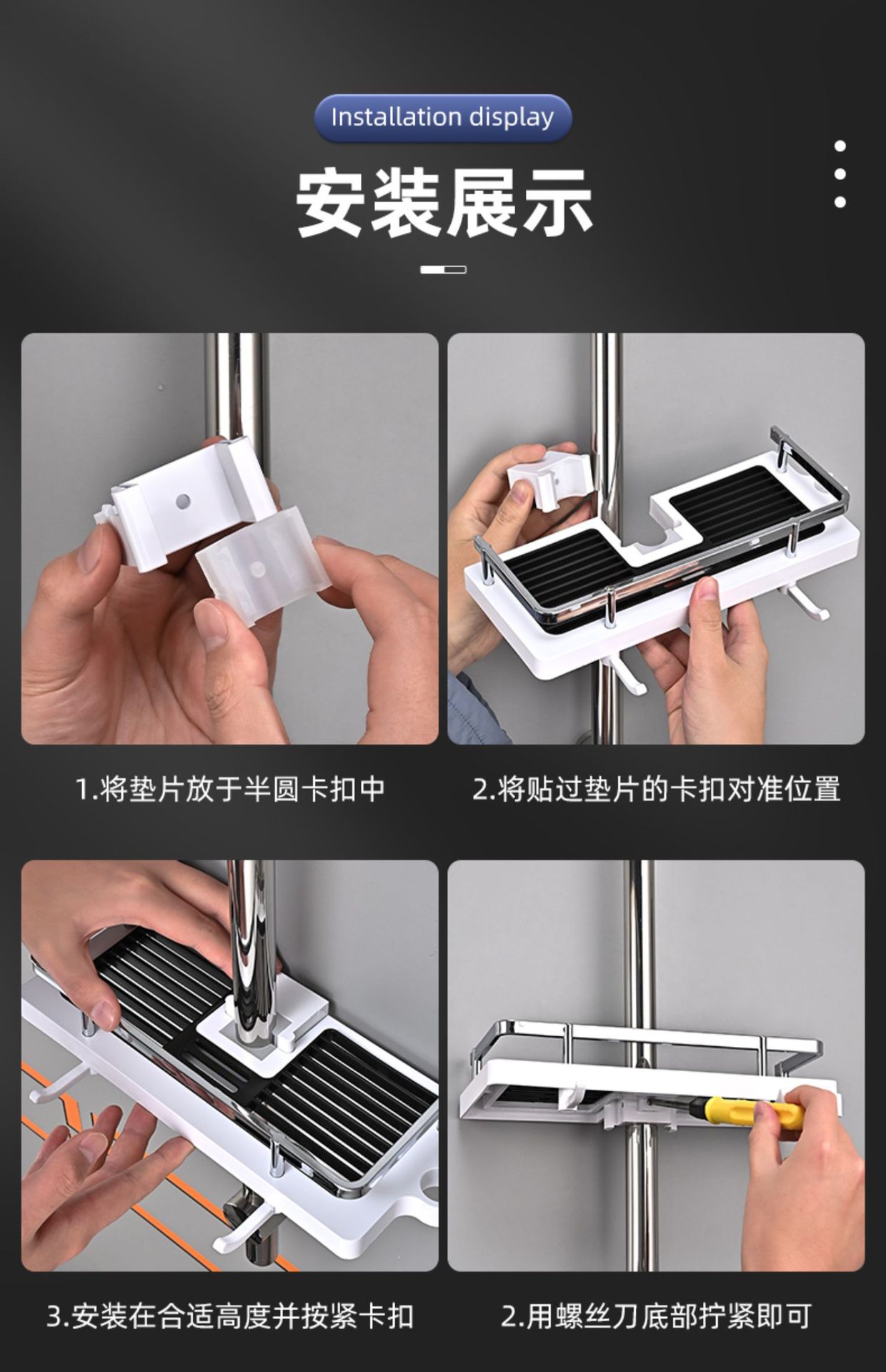 Installation display

安装展示

1.将垫片放于半圆卡扣中

2.将贴过垫片的卡扣对准位置

3.安装在合适高度并按紧卡扣

2.用螺丝刀底部拧紧即可