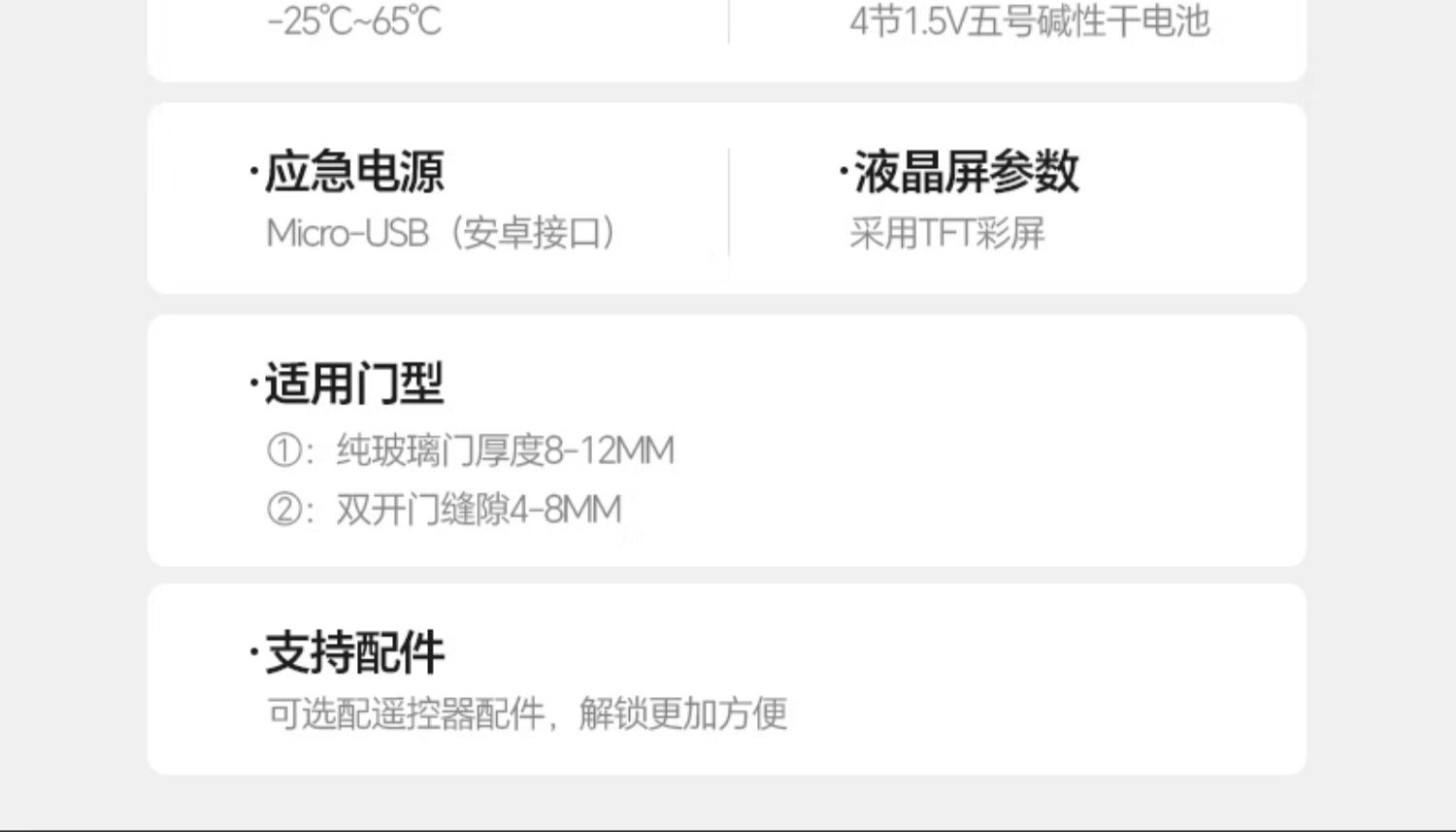 -25℃~65℃

4节1.5V五号碱性干电池

·应急电源
Micro-USB（安卓接口）

·液晶屏参数
采用TFT彩屏

·适用门型
①：纯玻璃门厚度8-12MM
②：双开门缝隙4-8MM

·支持配件
可选配遥控器配件，解锁更加方便