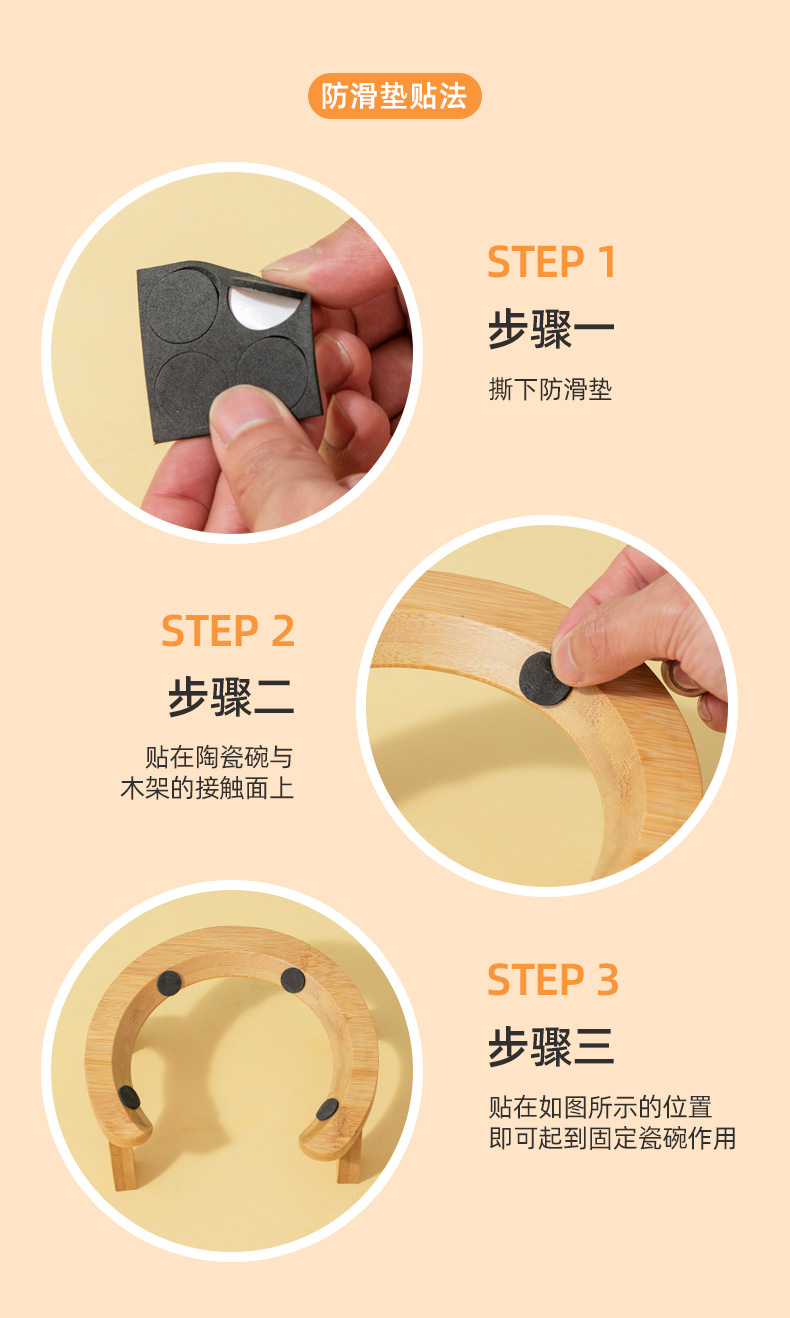 防滑垫贴法

STEP 1
步骤一
撕下防滑垫

STEP 2
步骤二
贴在陶瓷碗与木架的接触面上

STEP 3
步骤三
贴在如图所示的位置即可起到固定瓷碗作用