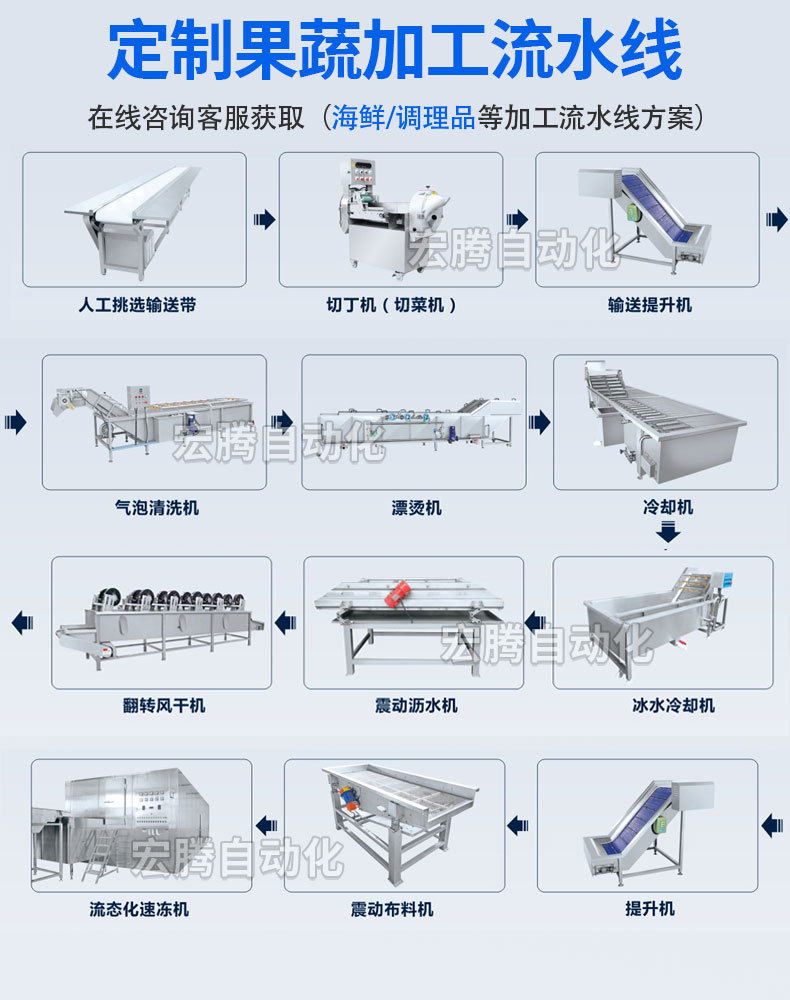 定制果蔬加工流水线

在线咨询客服获取（海鲜/调理品等加工流水线方案）

人工挑选输送带

切丁机（切菜机）

宏腾自动化

输送提升机

气泡清洗机

宏腾自动化

漂烫机

冷却机

翻转风干机

震动沥水机

宏腾自动化

冰水冷却机

流态化速冻机

宏腾自动化

震动布料机

提升机