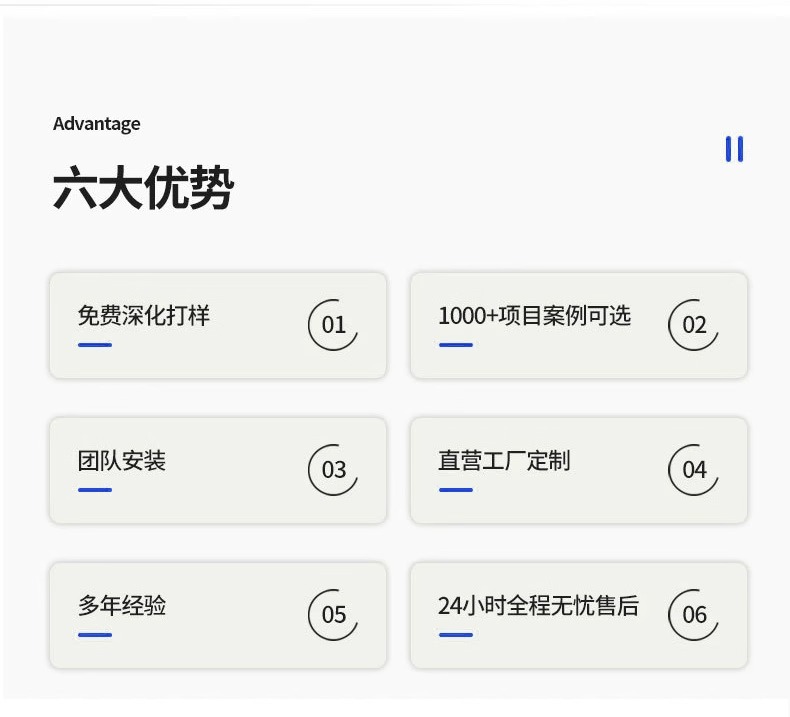 Advantage

六大优势

免费深化打样 01

1000+项目案例可选 02

团队安装 03

直营工厂定制 04

多年经验 05

24小时全程无忧售后 06