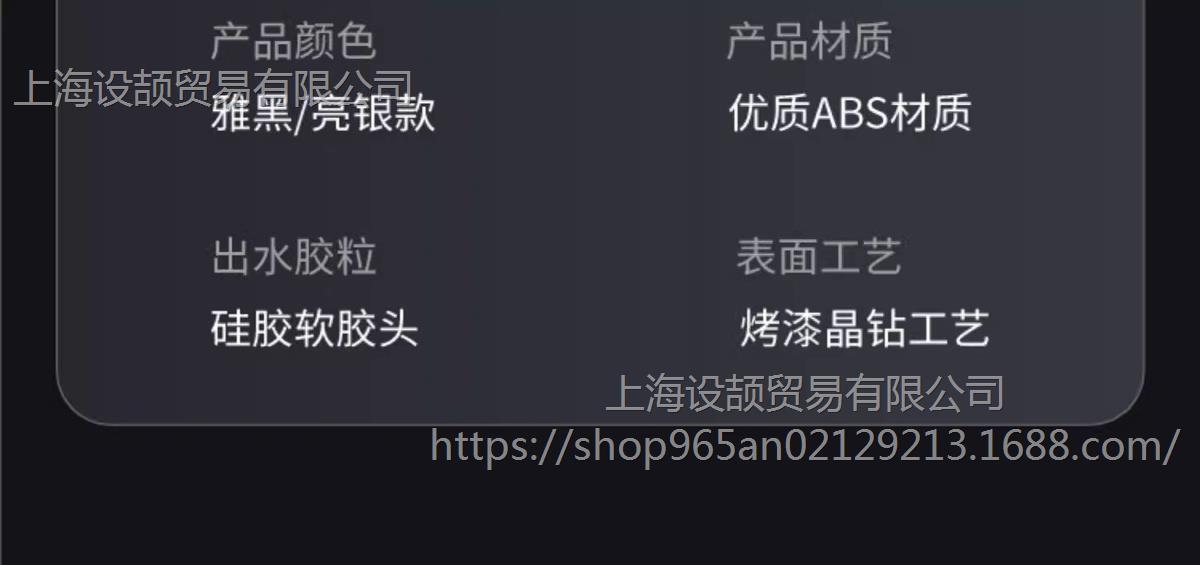 产品颜色
上海设颉贸易有限公司
雅黑/亮银款

产品材质
优质ABS材质

出水胶粒
硅胶软胶头

表面工艺
烤漆晶钻工艺

上海设颉贸易有限公司
https://shop965an02129213.1688.com/