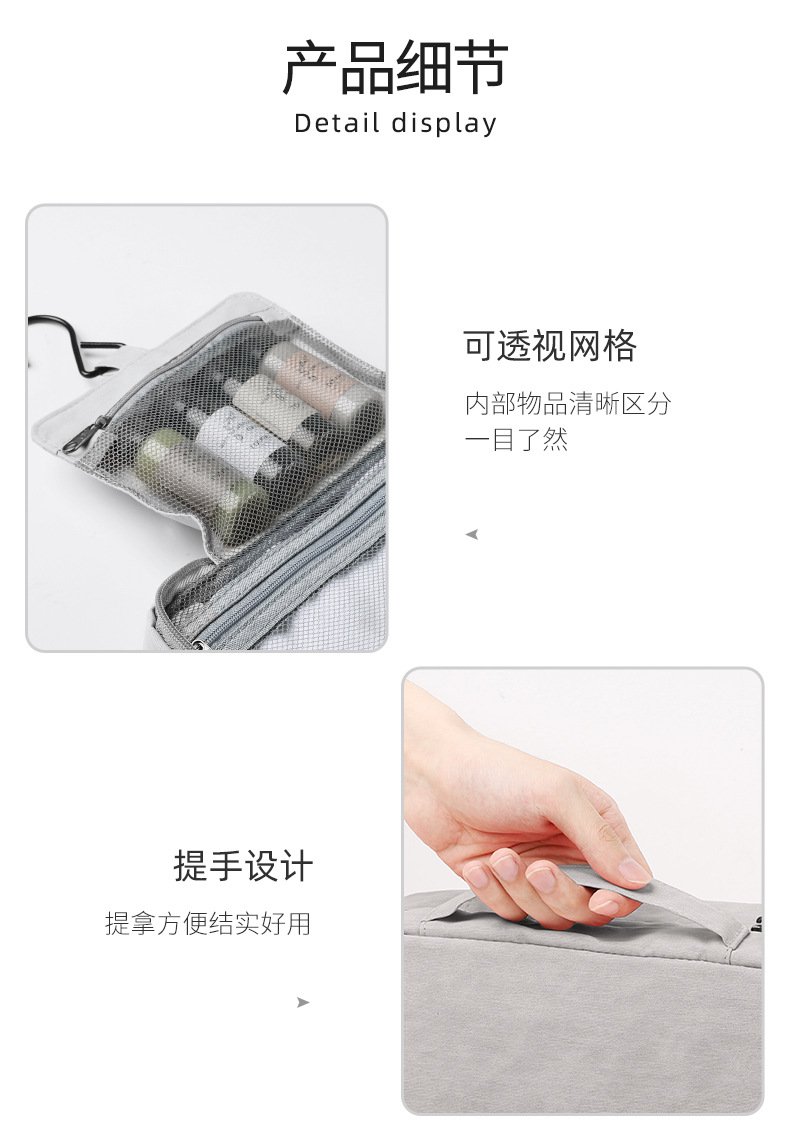 产品细节
Detail display

可透视网格
内部物品清晰区分
一目了然

提手设计
提拿方便结实好用