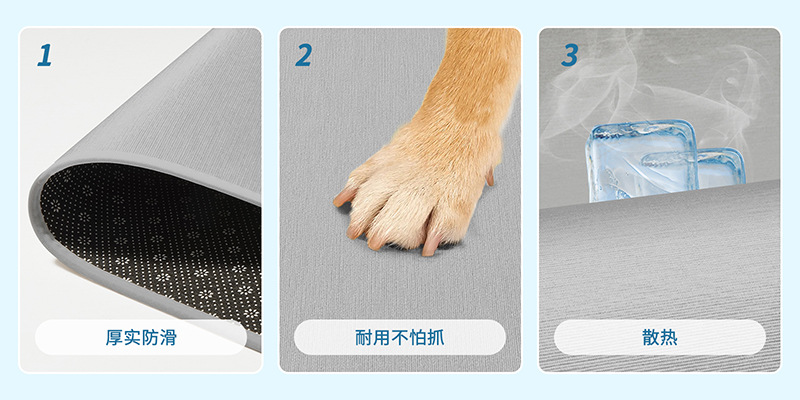 1

厚实防滑

2

耐用不怕抓

3

散热