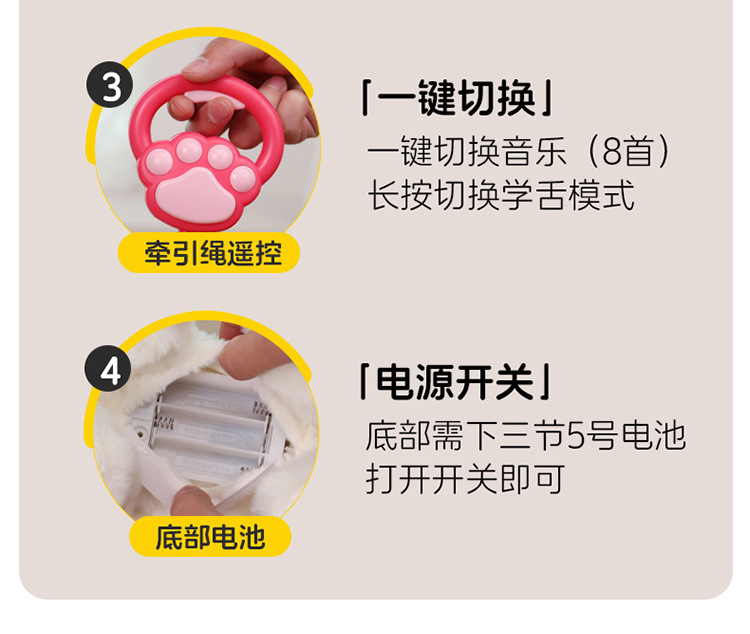 3

牵引绳遥控

「一键切换」

一键切换音乐（8首）
长按切换学舌模式

4

底部电池

「电源开关」

底部需下三节5号电池
打开开关即可