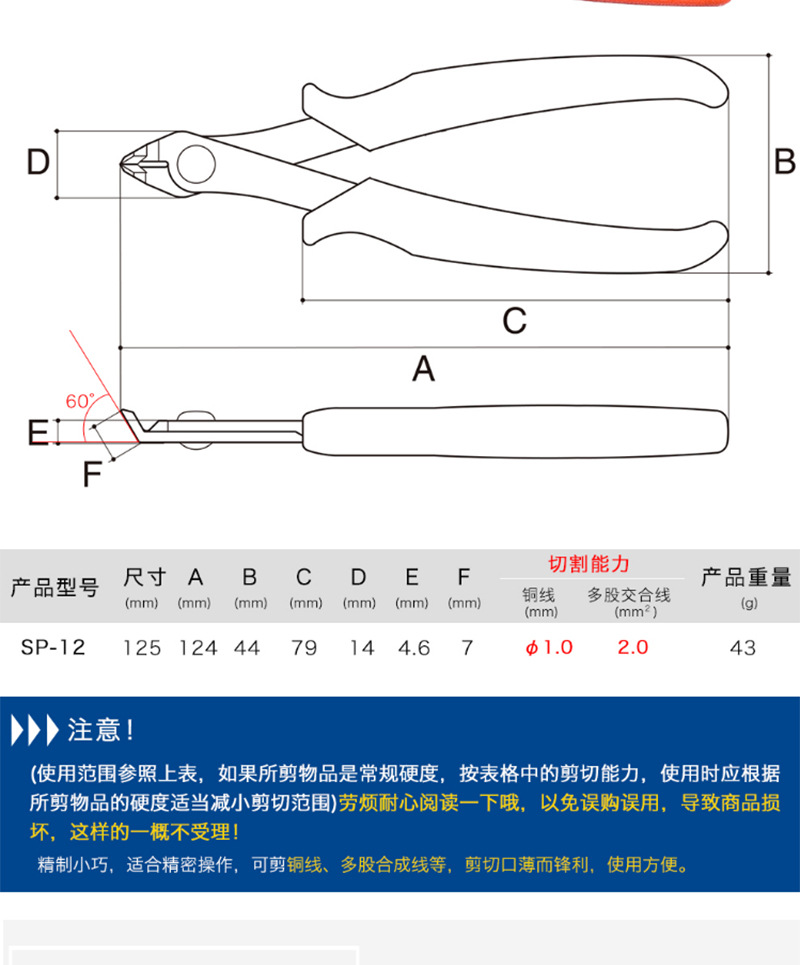 D

B

C

A

60°

E

F

| 产品型号 | 尺寸 (mm) | A (mm) | B (mm) | C (mm) | D (mm) | E (mm) | F (mm) | 切割能力 铜线 (mm) | 切割能力 多股交合线 ($mm^2$) | 产品重量 (g) |
|---|---|---|---|---|---|---|---|---|---|---|
| SP-12 | 125 | 124 | 44 | 79 | 14 | 4.6 | 7 | $\phi$1.0 | 2.0 | 43 |

注意！

(使用范围参照上表，如果所剪物品是常规硬度，按表格中的剪切能力，使用时应根据所剪物品的硬度适当减小剪切范围)劳烦耐心阅读一下哦，以免误购误用，导致商品损坏，这样的一概不受理！

精制小巧，适合精密操作，可剪铜线、多股合成线等，剪切口薄而锋利，使用方便。