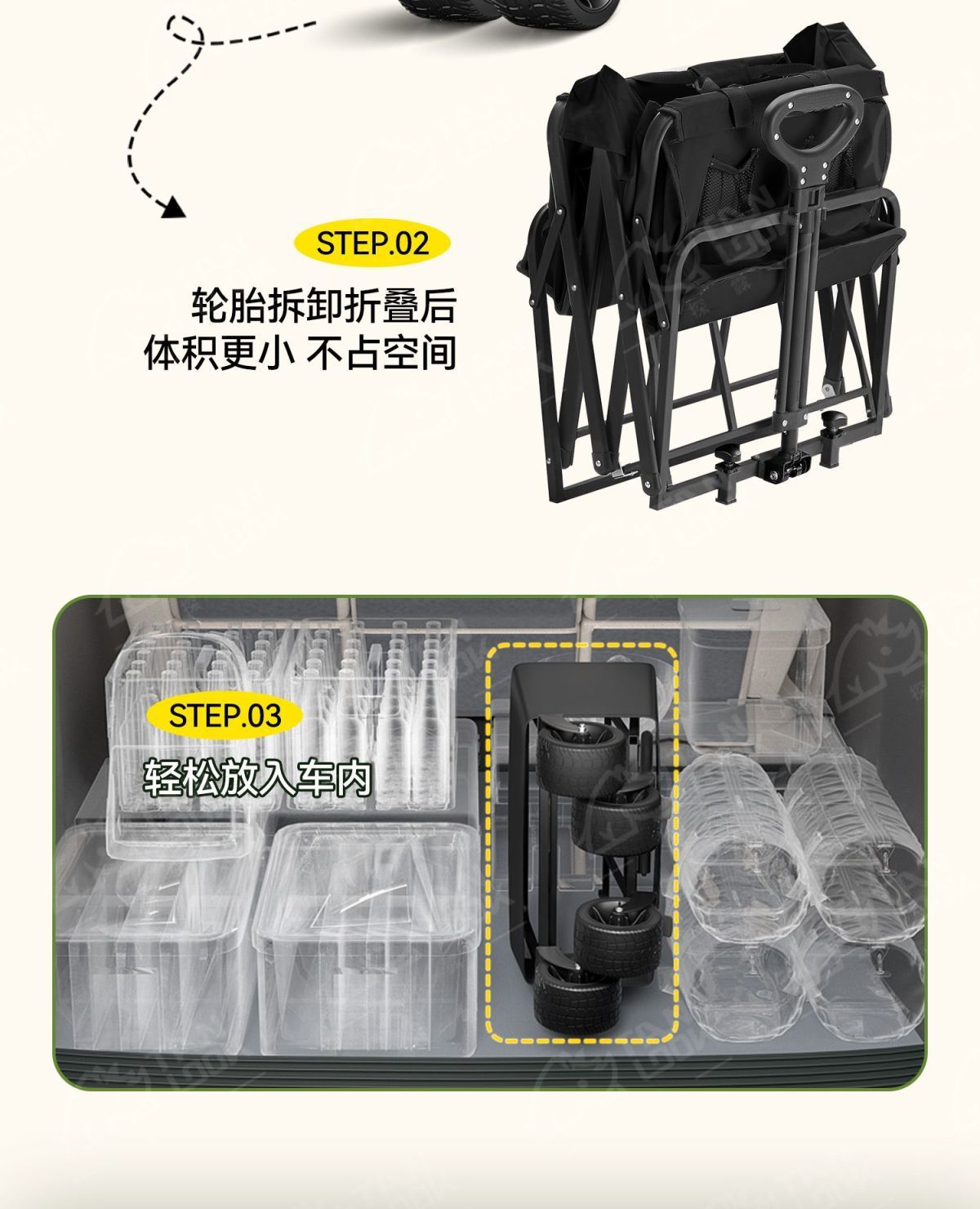 STEP.02

轮胎拆卸折叠后
体积更小 不占空间

STEP.03

轻松放入车内