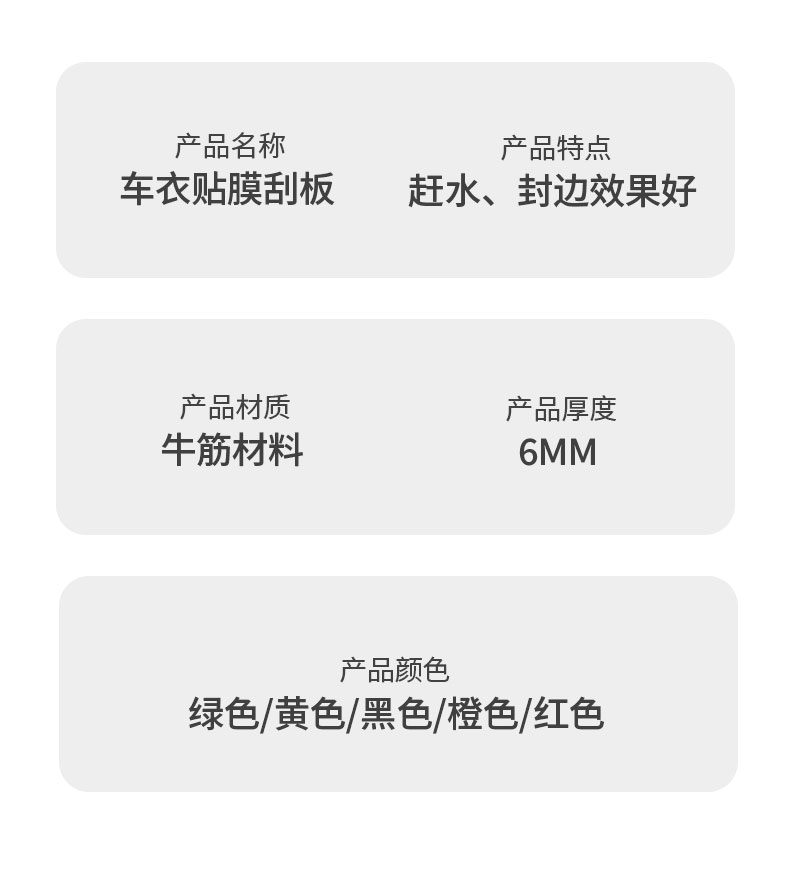 产品名称
车衣贴膜刮板

产品特点
赶水、封边效果好

产品材质
牛筋材料

产品厚度
6MM

产品颜色
绿色/黄色/黑色/橙色/红色