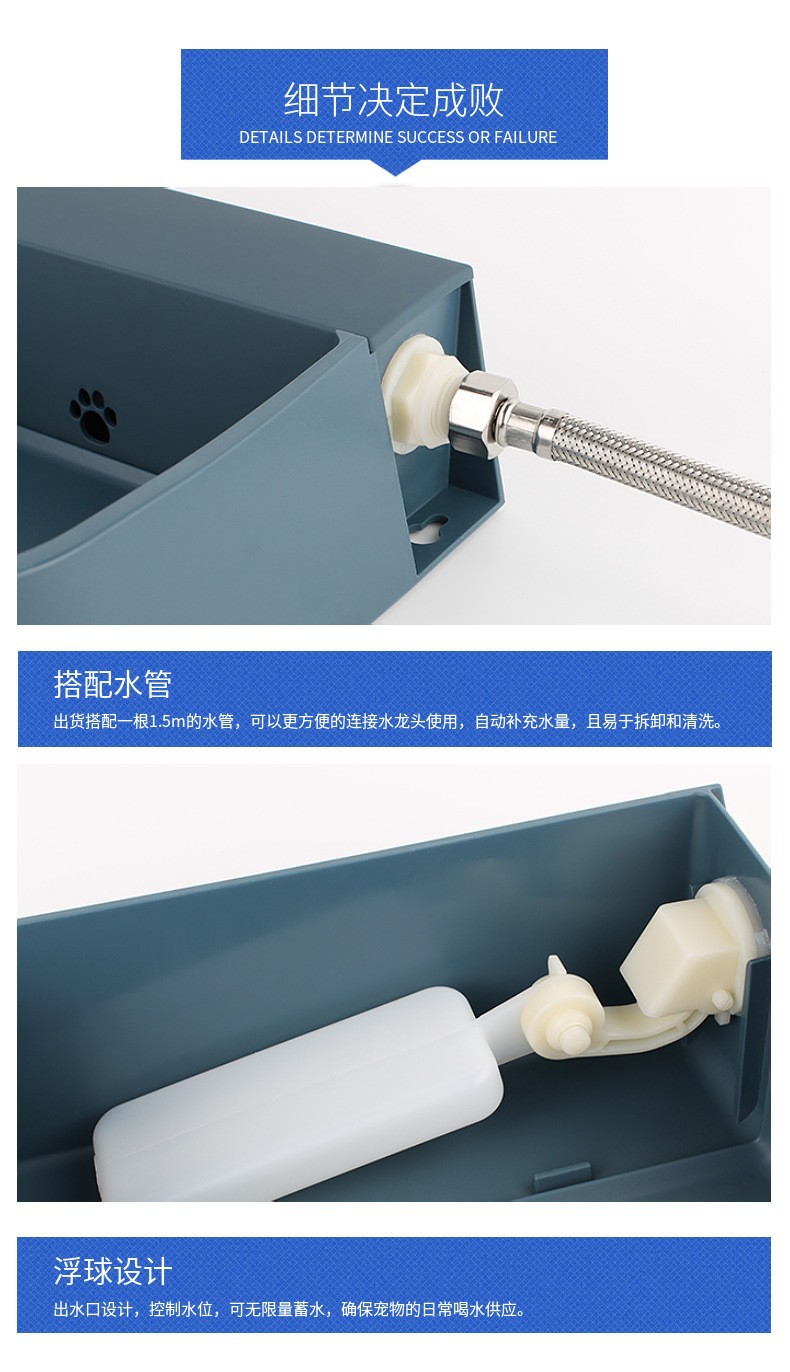 细节决定成败
DETAILS DETERMINE SUCCESS OR FAILURE

搭配水管
出货搭配一根1.5m的水管，可以更方便的连接水龙头使用，自动补充水量，且易于拆卸和清洗。

浮球设计
出水口设计，控制水位，可无限量蓄水，确保宠物的日常喝水供应。