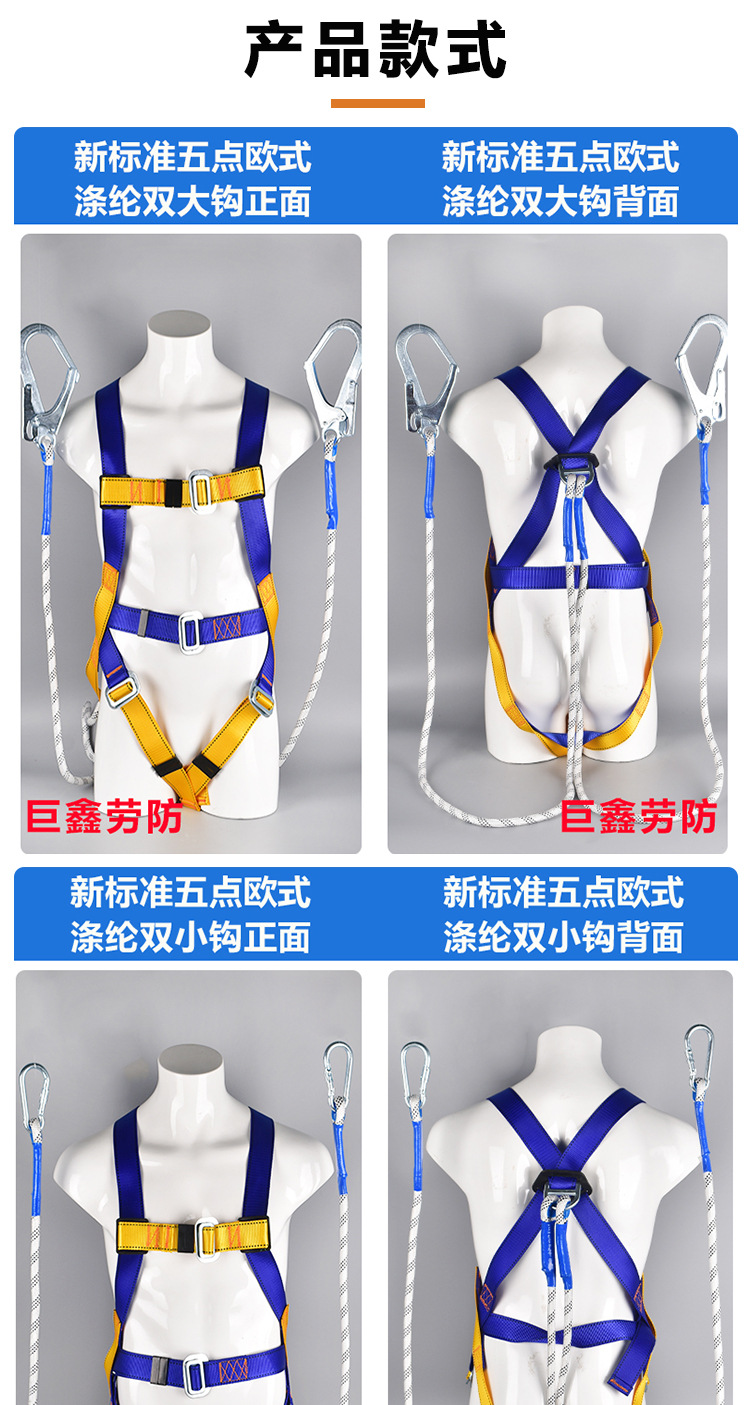 产品款式

新标准五点欧式
涤纶双大钩正面

新标准五点欧式
涤纶双大钩背面

巨鑫劳防

巨鑫劳防

新标准五点欧式
涤纶双小钩正面

新标准五点欧式
涤纶双小钩背面