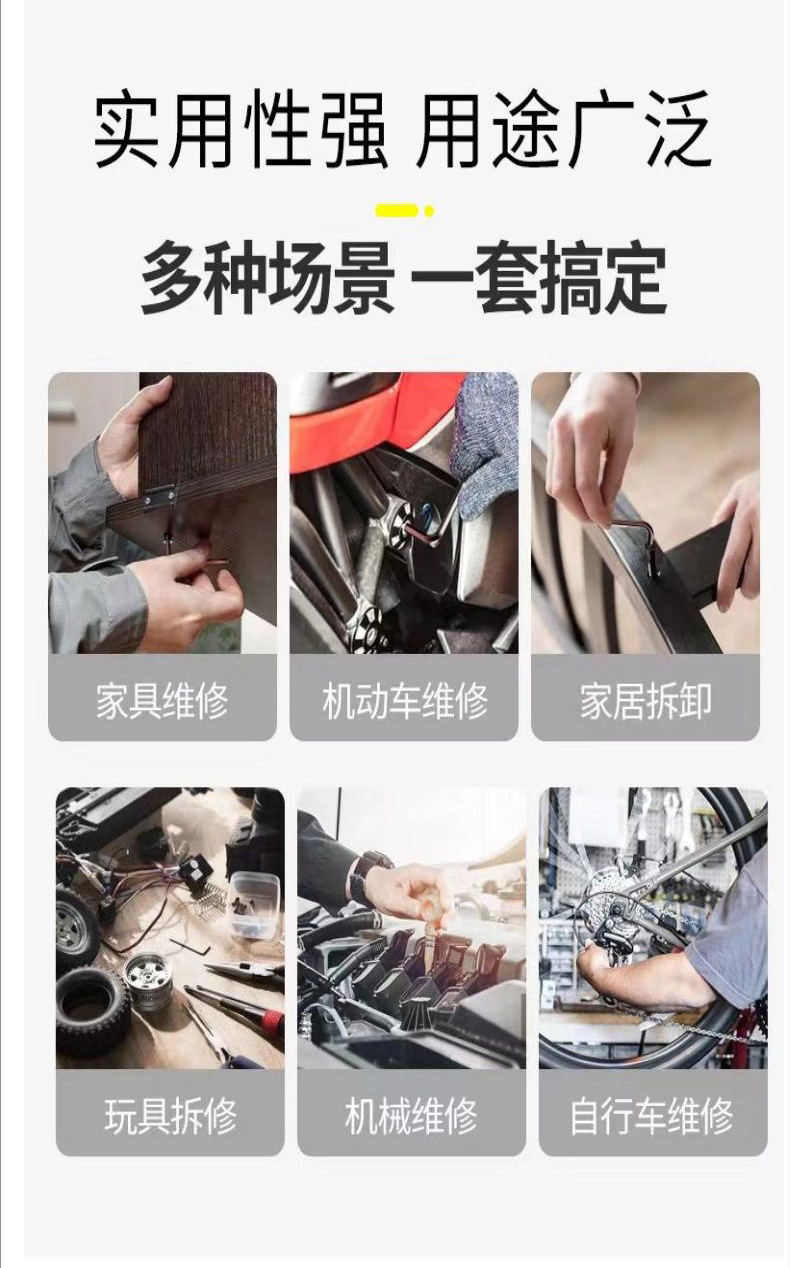 实用性强 用途广泛

多种场景 一套搞定

家具维修

机动车维修

家居拆卸

玩具拆修

机械维修

自行车维修