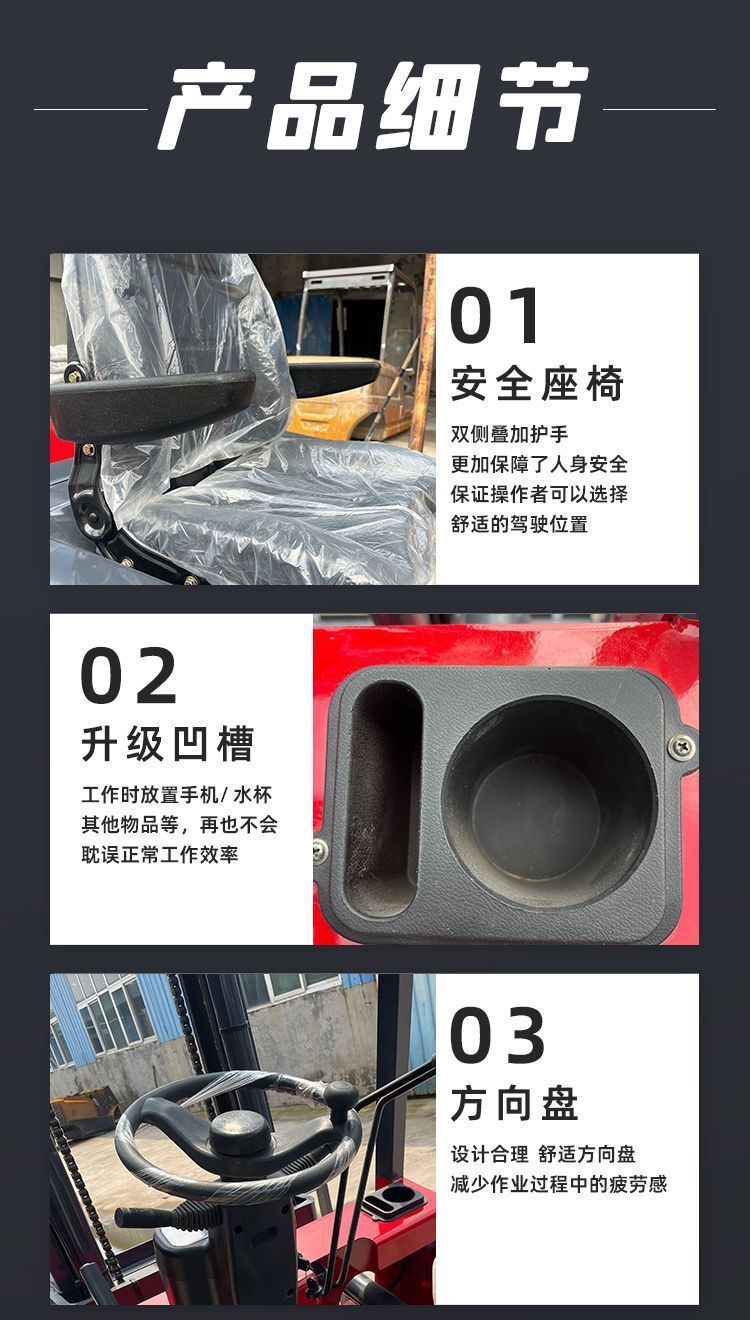 产品细节

01
安全座椅
双侧叠加护手
更加保障了人身安全
保证操作者可以选择
舒适的驾驶位置

02
升级凹槽
工作时放置手机/ 水杯
其他物品等，再也不会
耽误正常工作效率

03
方向盘
设计合理 舒适方向盘
减少作业过程中的疲劳感