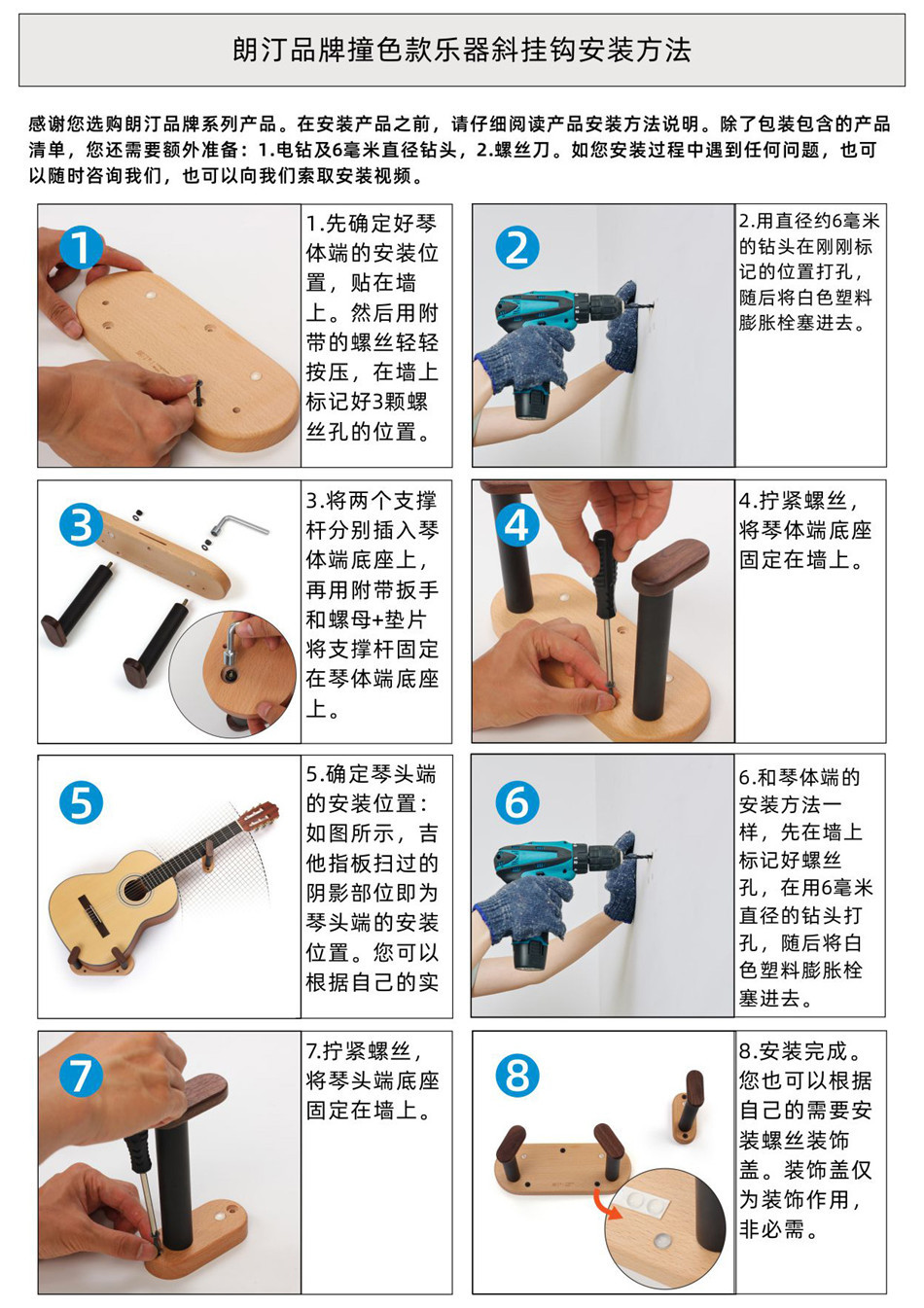 朗汀品牌撞色款乐器斜挂钩安装方法

感谢您选购朗汀品牌系列产品。在安装产品之前，请仔细阅读产品安装方法说明。除了包装包含的产品清单，您还需要额外准备：1.电钻及6毫米直径钻头，2.螺丝刀。如您安装过程中遇到任何问题，也可以随时咨询我们，也可以向我们索取安装视频。

1

1.先确定好琴体端的安装位置，贴在墙上。然后用附带的螺丝轻轻按压，在墙上标记好3颗螺丝孔的位置。

2

2.用直径约6毫米的钻头在刚刚标记的位置打孔，随后将白色塑料膨胀栓塞进去。

3

3.将两个支撑杆分别插入琴体端底座上，再用附带扳手和螺母+垫片将支撑杆固定在琴体端底座上。

4

4.拧紧螺丝，将琴体端底座固定在墙上。

5

5.确定琴头端的安装位置：如图所示，吉他指板扫过的阴影部位即为琴头端的安装位置。您可以根据自己的实

6

6.和琴体端的安装方法一样，先在墙上标记好螺丝孔，在用6毫米直径的钻头打孔，随后将白色塑料膨胀栓塞进去。

7

7.拧紧螺丝，将琴头端底座固定在墙上。

8

8.安装完成。您也可以根据自己的需要安装螺丝装饰盖。装饰盖仅为装饰作用，非必需。